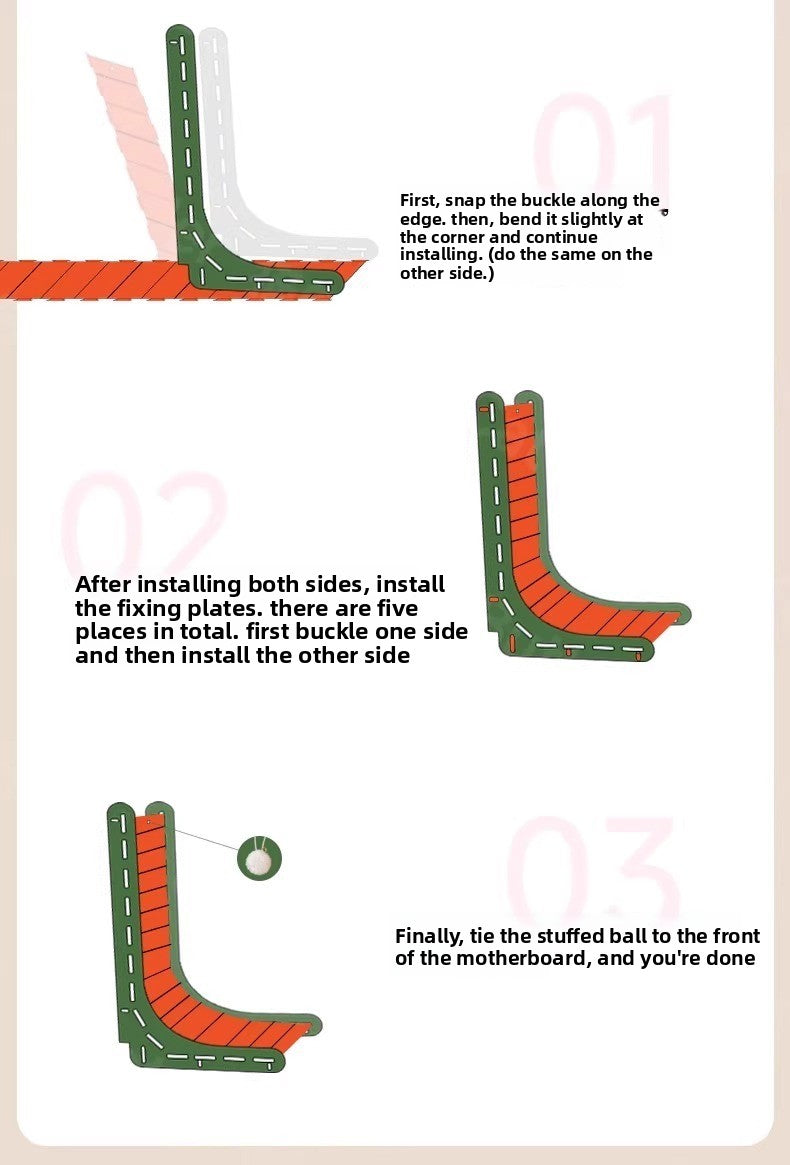 01

First, snap the buckle along the edge. then, bend it slightly at the corner and continue installing. (do the same on the other side.)

02

After installing both sides, install the fixing plates. there are five places in total. first buckle one side and then install the other side

03

Finally, tie the stuffed ball to the front of the motherboard, and you're done