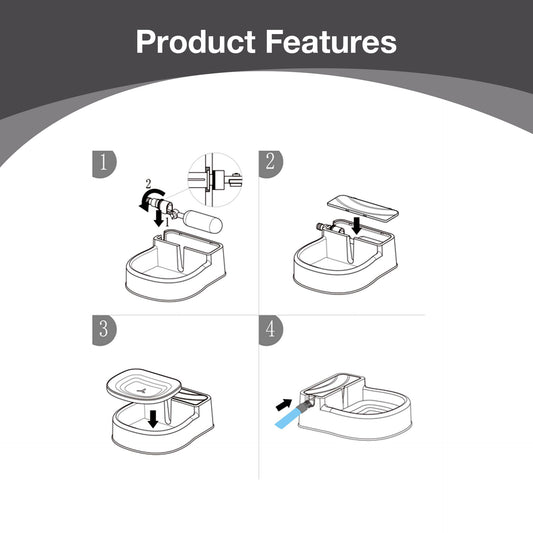 Product Features

1

2

1

2

3

4