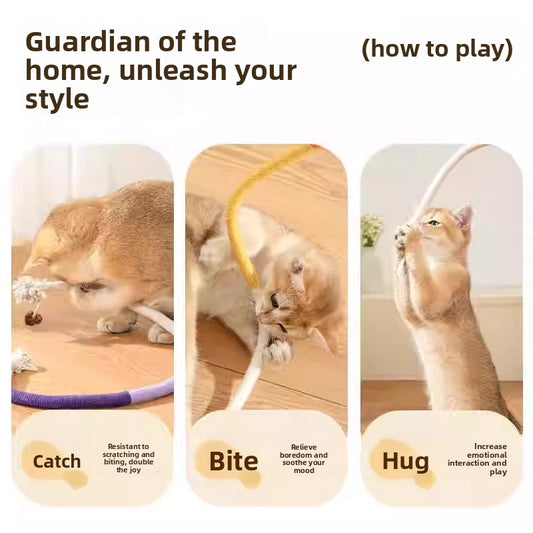 Guardian of the home, unleash your style

(how to play)

Catch

Resistant to scratching and biting, double the joy

Bite

Relieve boredom and soothe your mood

Hug

Increase emotional interaction and play