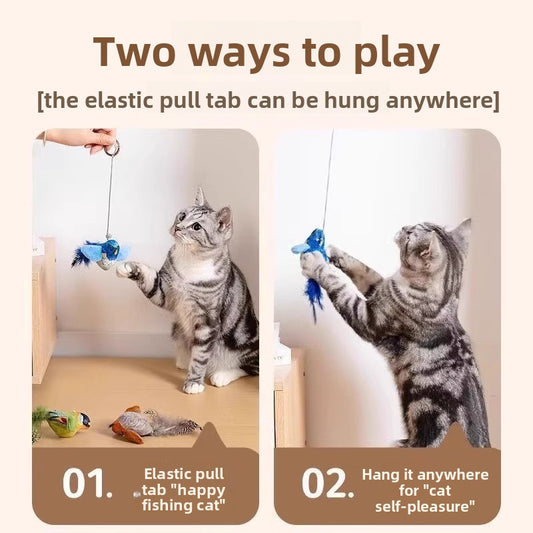 Two ways to play
[the elastic pull tab can be hung anywhere]

01. Elastic pull tab "happy fishing cat"

02. Hang it anywhere for "cat self-pleasure"