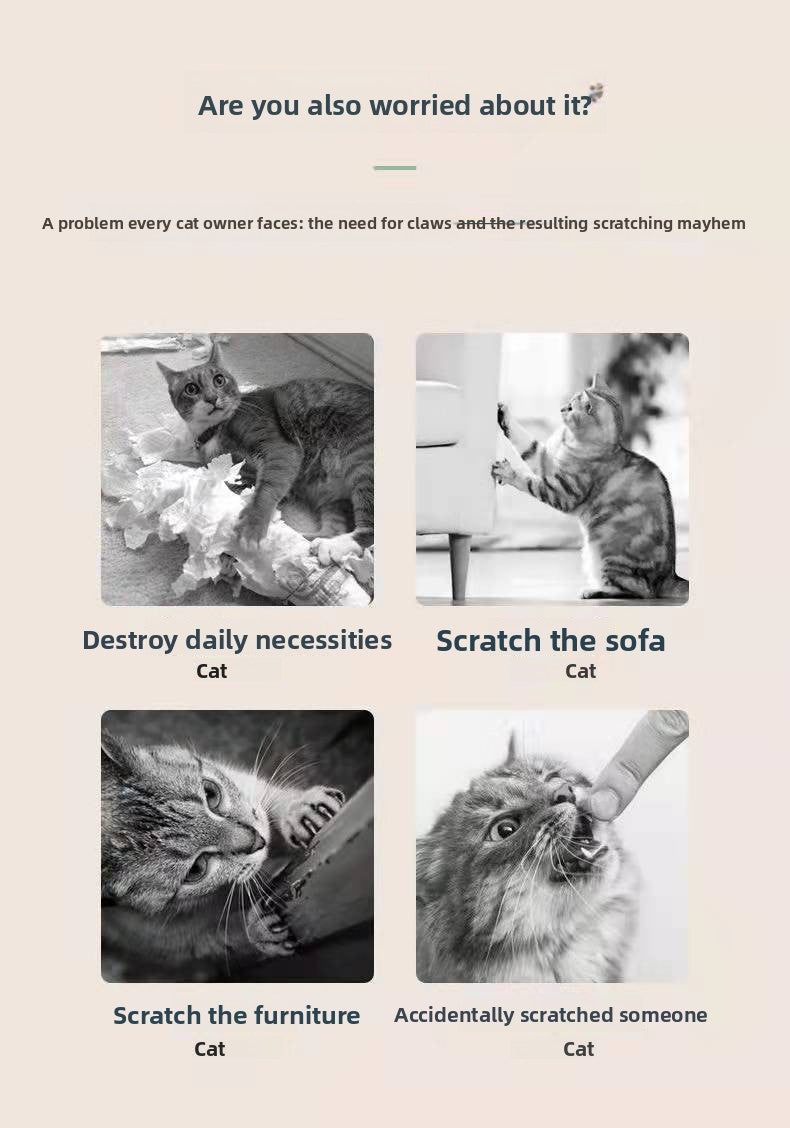 Are you also worried about it?

A problem every cat owner faces: the need for claws and the resulting scratching mayhem

Destroy daily necessities
Cat

Scratch the sofa
Cat

Scratch the furniture
Cat

Accidentally scratched someone
Cat