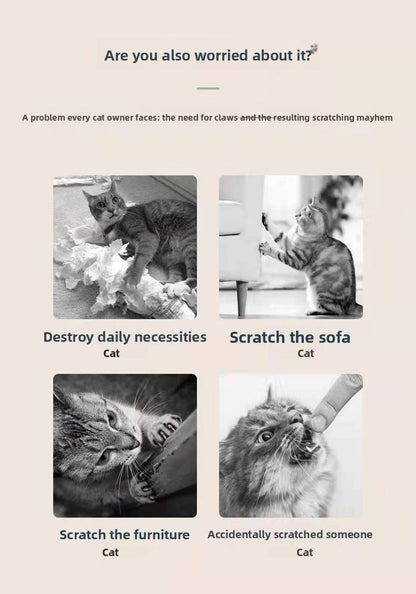 Are you also worried about it?

A problem every cat owner faces: the need for claws and the resulting scratching mayhem

Destroy daily necessities
Cat

Scratch the sofa
Cat

Scratch the furniture
Cat

Accidentally scratched someone
Cat