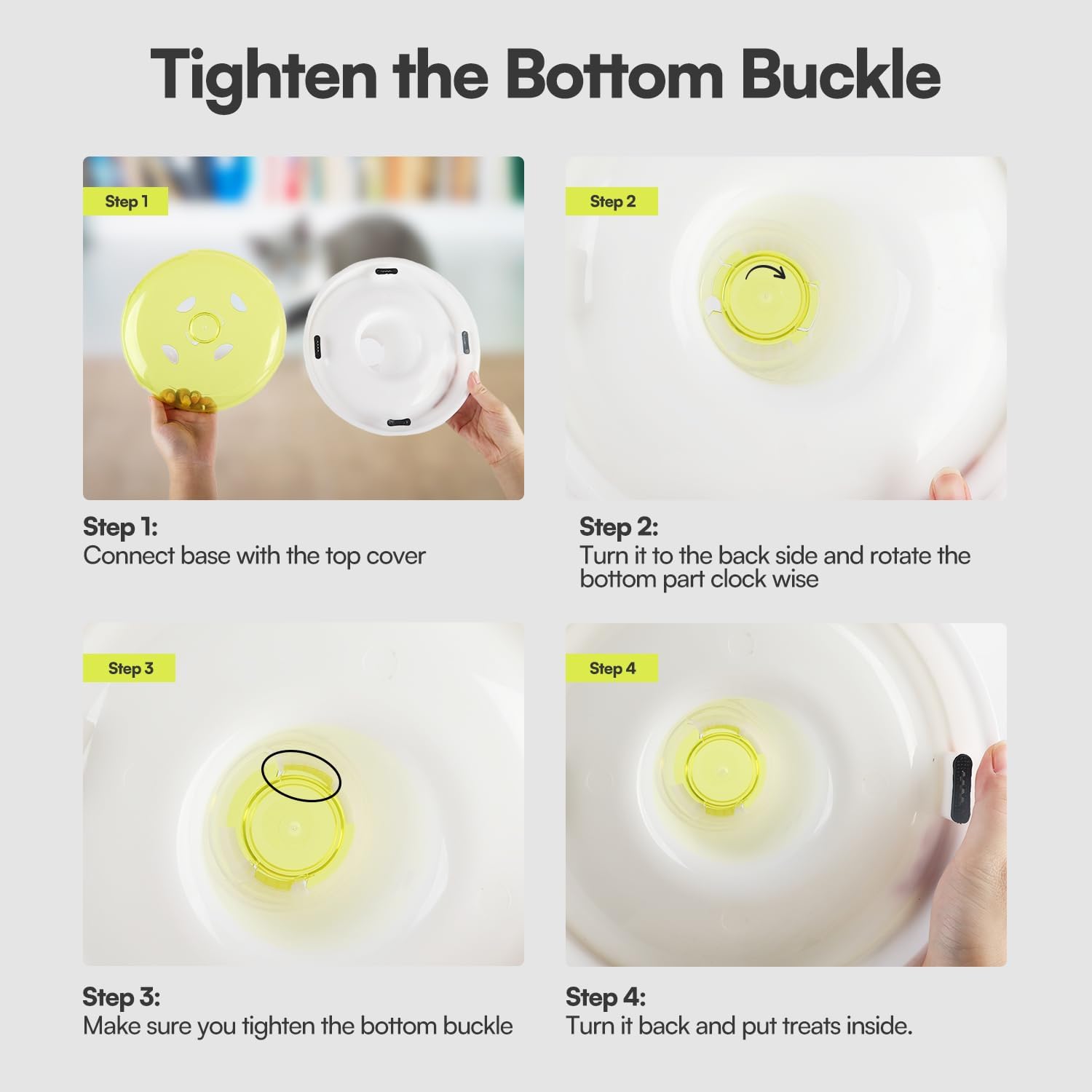 Tighten the Bottom Buckle

Step 1

Step 1:
Connect base with the top cover

Step 2

Step 2:
Turn it to the back side and rotate the bottom part clock wise

Step 3

Step 3:
Make sure you tighten the bottom buckle

Step 4

Step 4:
Turn it back and put treats inside.