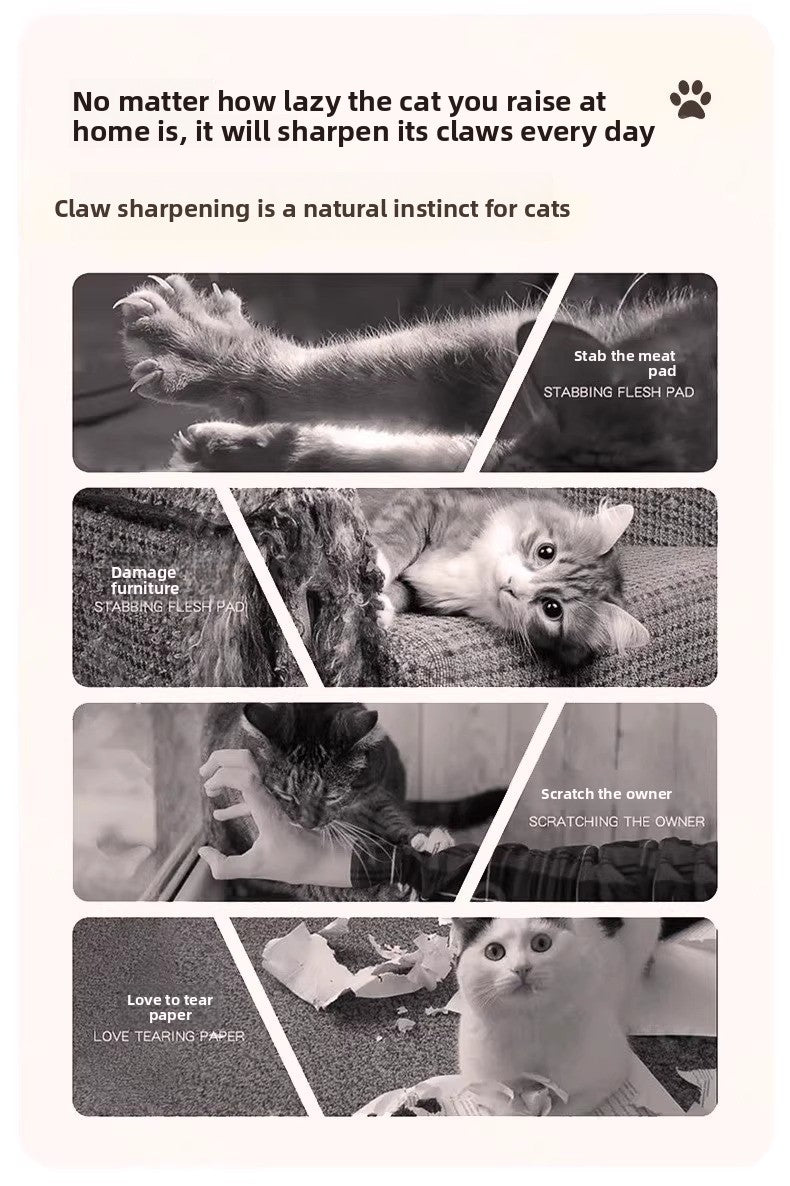 No matter how lazy the cat you raise at home is, it will sharpen its claws every day

Claw sharpening is a natural instinct for cats

Stab the meat pad
STABBING FLESH PAD

Damage furniture
STABBING FLESH PAD

Scratch the owner
SCRATCHING THE OWNER

Love to tear paper
LOVE TEARING PAPER