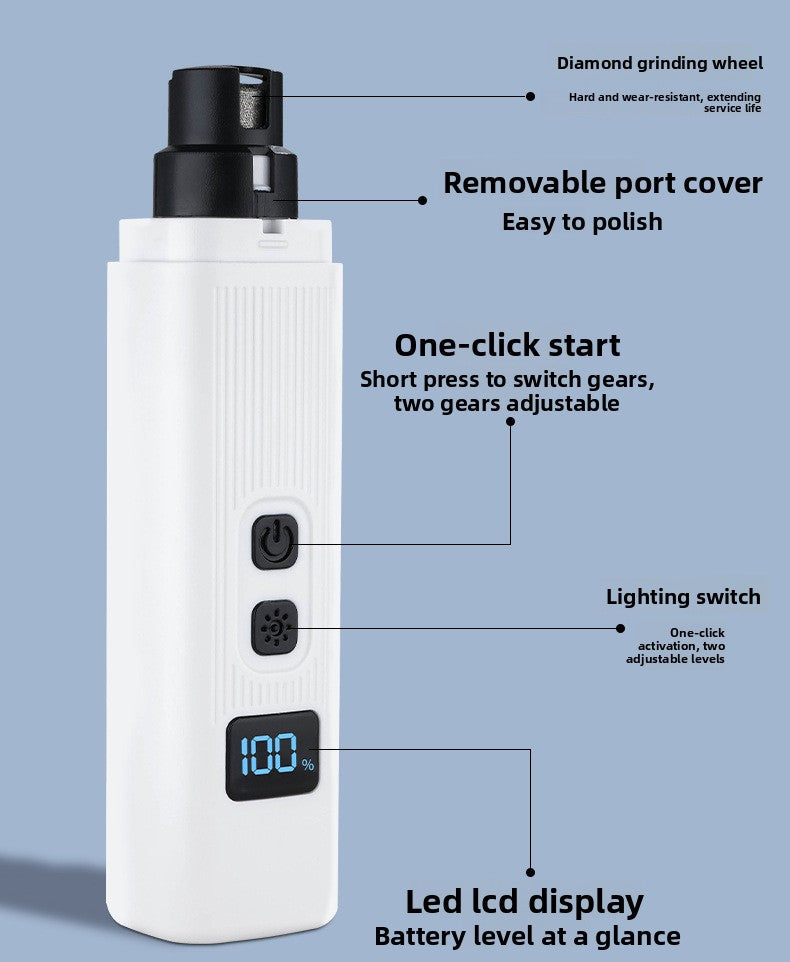 Diamond grinding wheel

Hard and wear-resistant, extending service life

Removable port cover

Easy to polish

One-click start

Short press to switch gears, two gears adjustable

Lighting switch

One-click activation, two adjustable levels

100 %

Led lcd display

Battery level at a glance