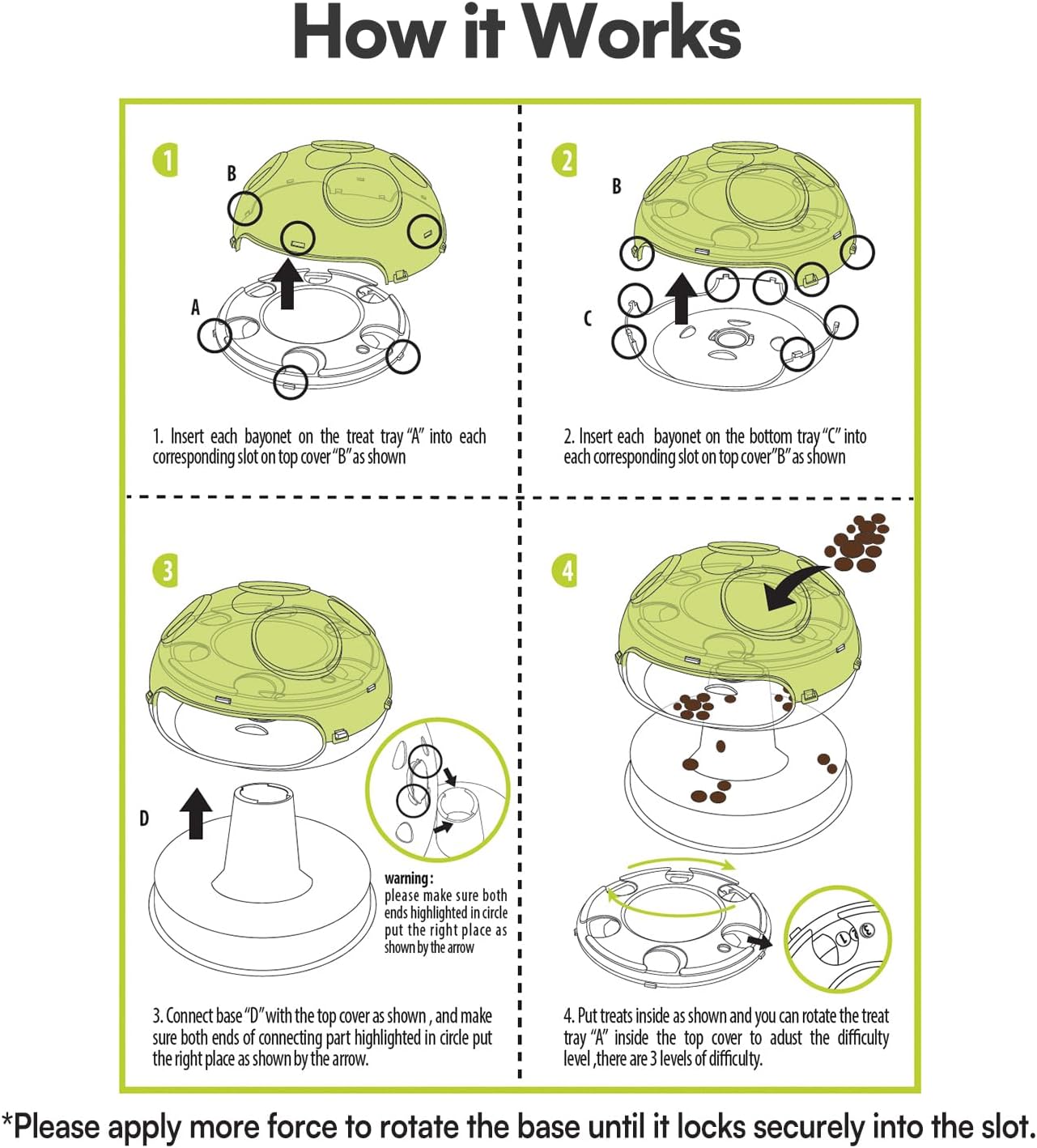 How it Works

1

B

A

1. Insert each bayonet on the treat tray "A" into each corresponding slot on top cover "B" as shown

2

B

C

2. Insert each bayonet on the bottom tray "C" into each corresponding slot on top cover"B" as shown

3

D

warning:
please make sure both ends highlighted in circle put the right place as shown by the arrow

3. Connect base "D" with the top cover as shown , and make sure both ends of connecting part highlighted in circle put the right place as shown by the arrow.

4

4. Put treats inside as shown and you can rotate the treat tray "A" inside the top cover to adust the difficulty level ,there are 3 levels of difficulty.

*Please apply more force to rotate the base until it locks securely into the slot.