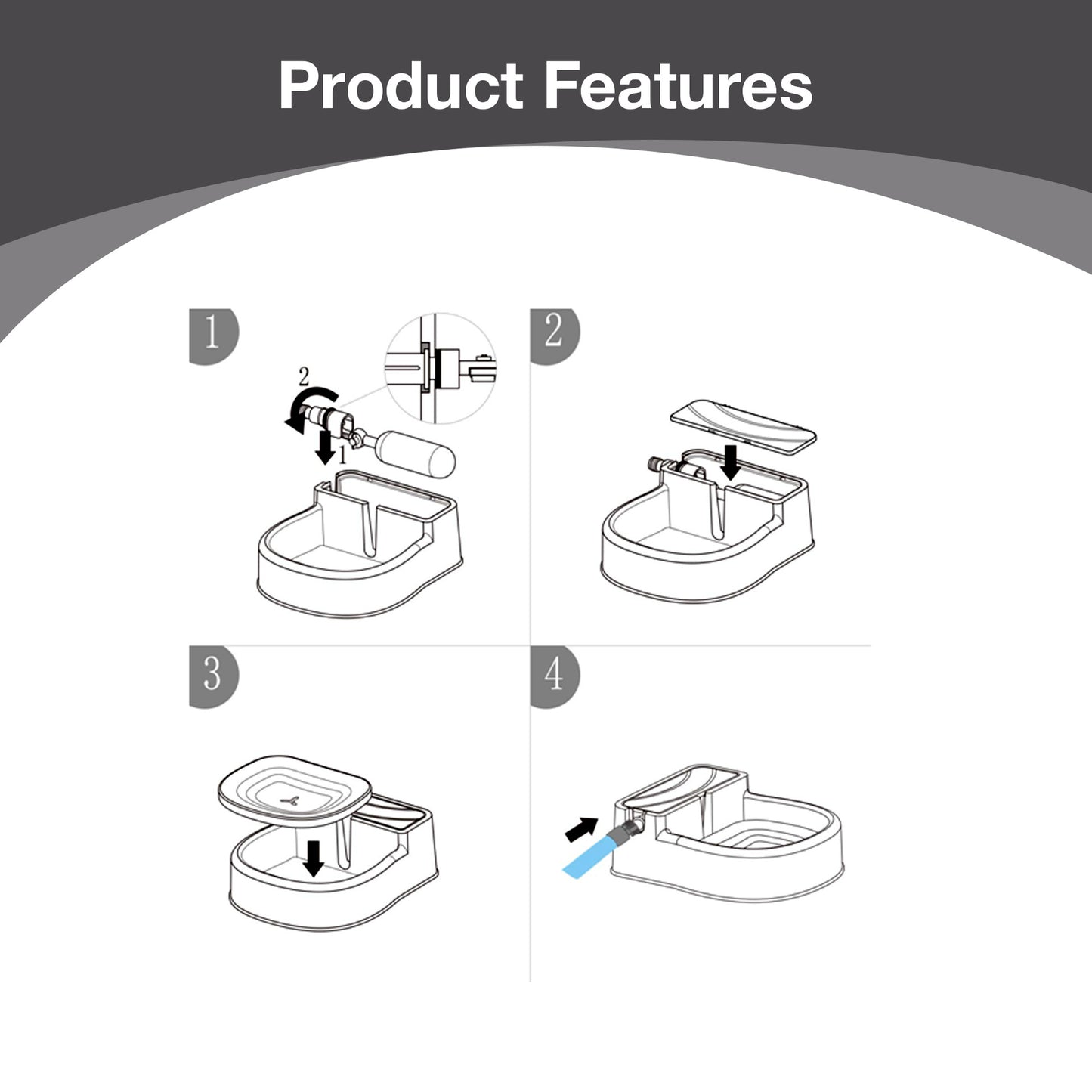 Product Features

1

2

1

2

3

4