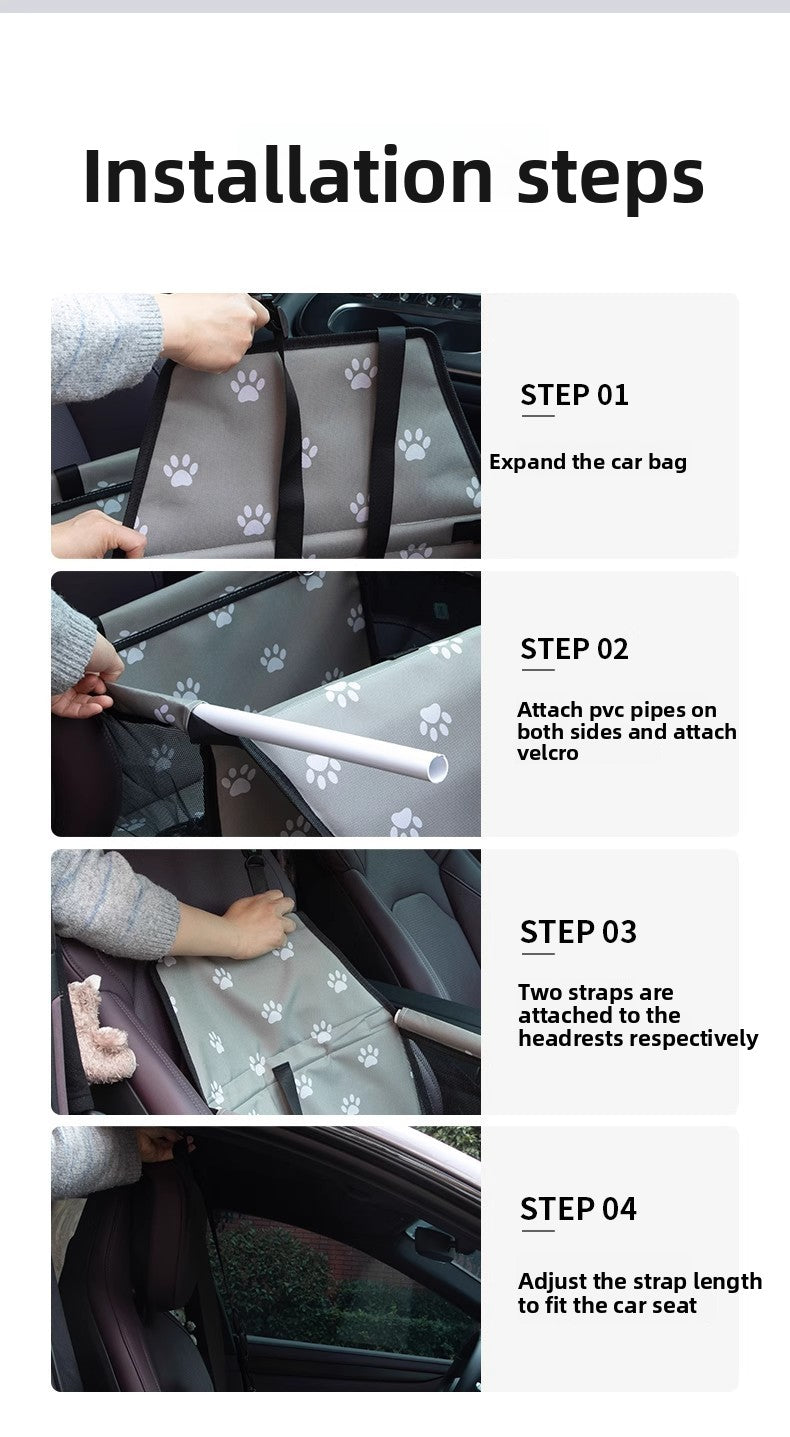 Installation steps

STEP 01

Expand the car bag

STEP 02

Attach pvc pipes on both sides and attach velcro

STEP 03

Two straps are attached to the headrests respectively

STEP 04

Adjust the strap length to fit the car seat