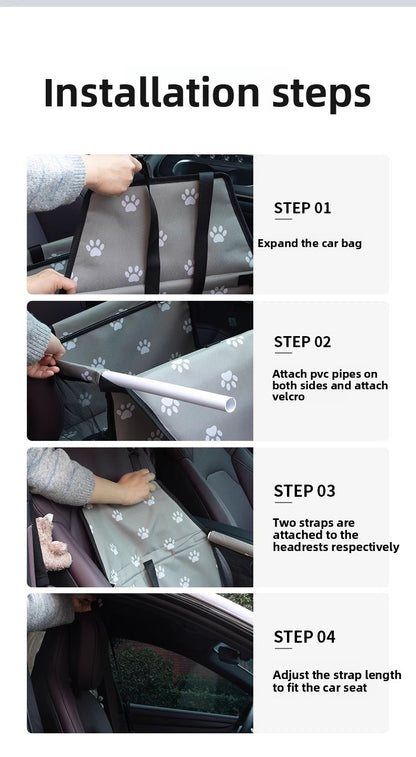 Installation steps

STEP 01

Expand the car bag

STEP 02

Attach pvc pipes on both sides and attach velcro

STEP 03

Two straps are attached to the headrests respectively

STEP 04

Adjust the strap length to fit the car seat