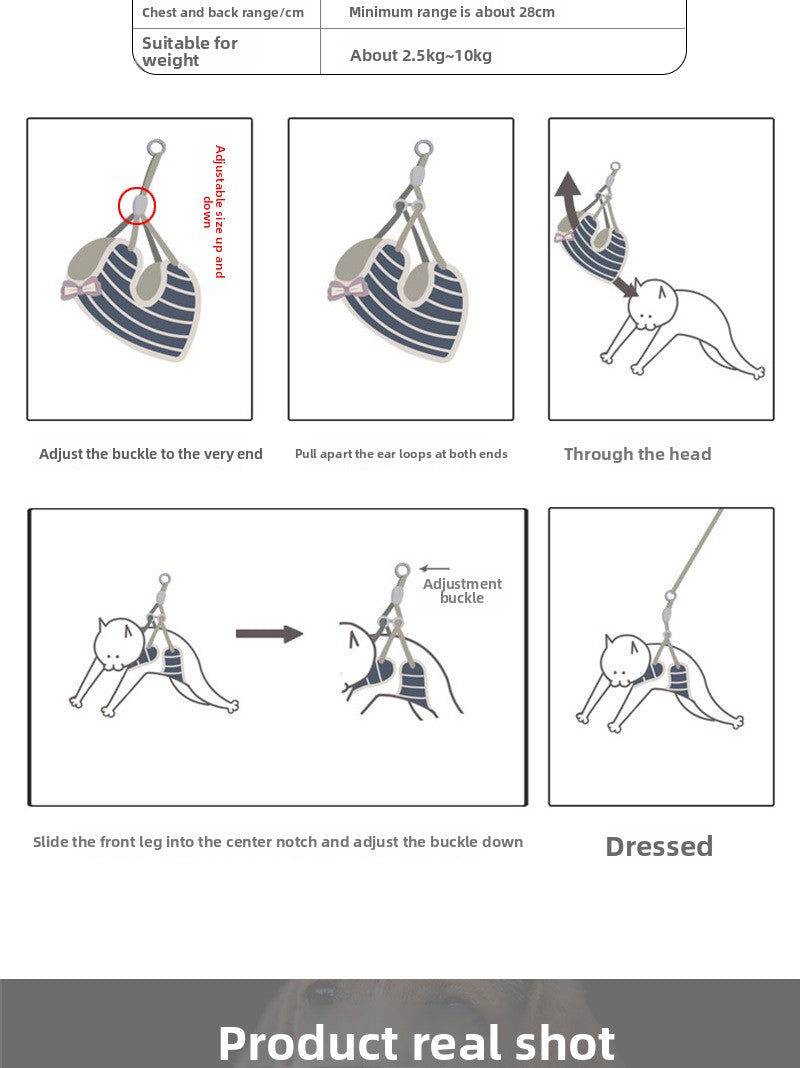 | Chest and back range/cm | Minimum range is about 28cm |
|---|---|
| Suitable for weight | About 2.5kg~10kg |

Adjustable size up and down

Adjust the buckle to the very end

Pull apart the ear loops at both ends

Through the head

Adjustment buckle

Slide the front leg into the center notch and adjust the buckle down

Dressed

Product real shot