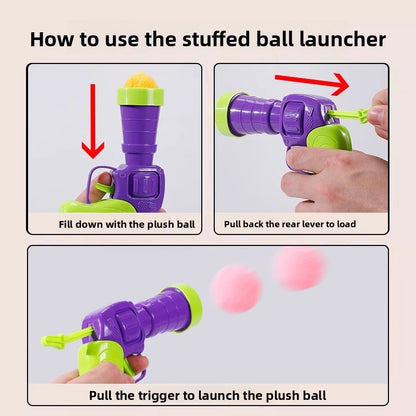 How to use the stuffed ball launcher

Fill down with the plush ball

Pull back the rear lever to load

Pull the trigger to launch the plush ball