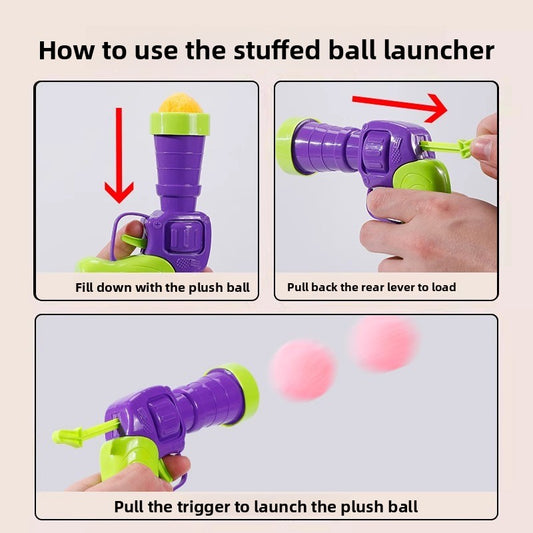 How to use the stuffed ball launcher

Fill down with the plush ball

Pull back the rear lever to load

Pull the trigger to launch the plush ball