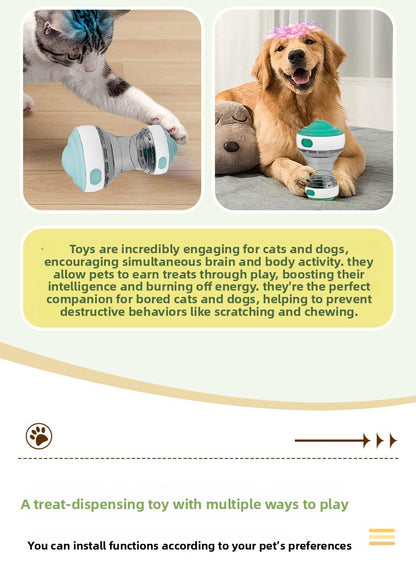 Toys are incredibly engaging for cats and dogs, encouraging simultaneous brain and body activity. they allow pets to earn treats through play, boosting their intelligence and burning off energy. they're the perfect companion for bored cats and dogs, helping to prevent destructive behaviors like scratching and chewing.

A treat-dispensing toy with multiple ways to play

You can install functions according to your pet's preferences