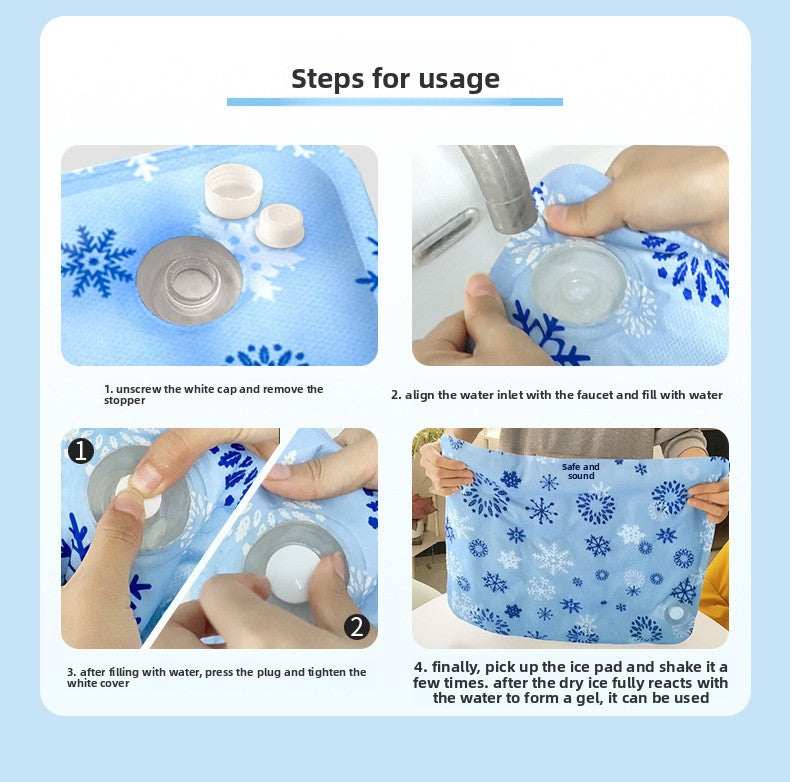 Steps for usage

1. unscrew the white cap and remove the stopper

2. align the water inlet with the faucet and fill with water

1

2

3. after filling with water, press the plug and tighten the white cover

Safe and sound

4. finally, pick up the ice pad and shake it a few times. after the dry ice fully reacts with the water to form a gel, it can be used