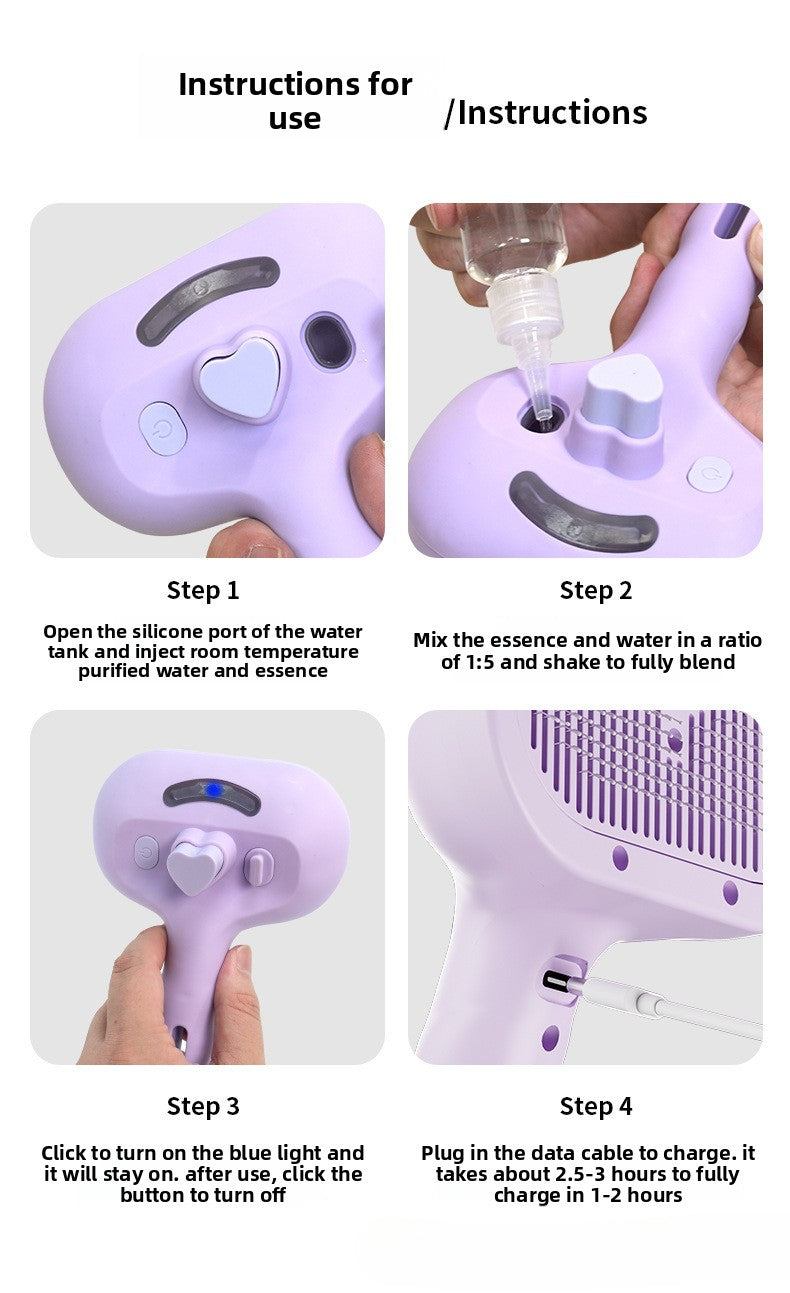 Instructions for use /Instructions

Step 1

Open the silicone port of the water tank and inject room temperature purified water and essence

Step 2

Mix the essence and water in a ratio of 1:5 and shake to fully blend

Step 3

Click to turn on the blue light and it will stay on. after use, click the button to turn off

Step 4

Plug in the data cable to charge. it takes about 2.5-3 hours to fully charge in 1-2 hours