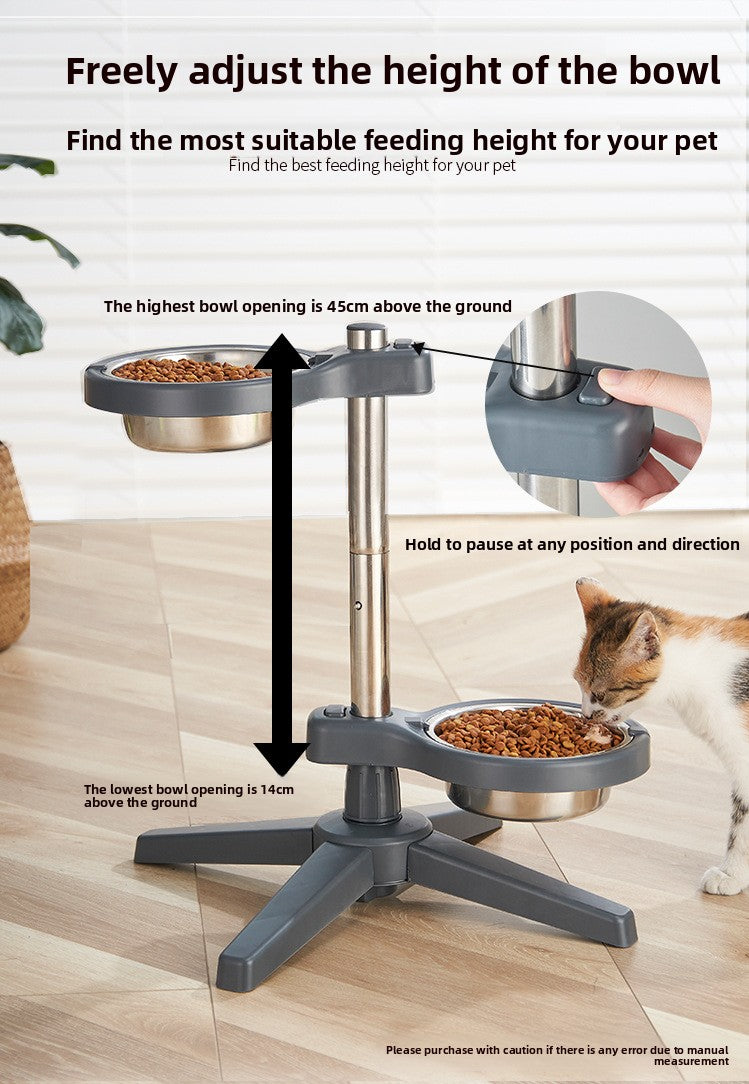 Freely adjust the height of the bowl

Find the most suitable feeding height for your pet

Find the best feeding height for your pet

The highest bowl opening is 45cm above the ground

Hold to pause at any position and direction

The lowest bowl opening is 14cm above the ground

Please purchase with caution if there is any error due to manual measurement