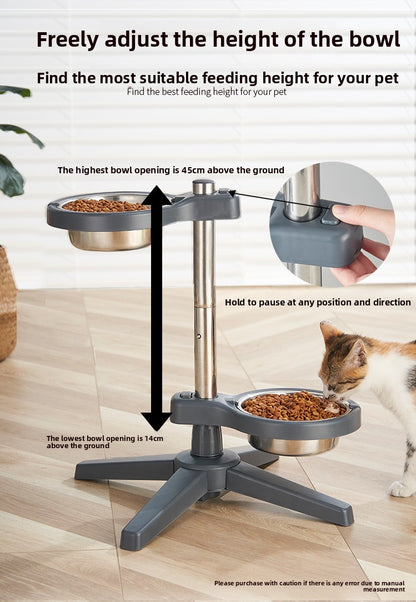 Freely adjust the height of the bowl

Find the most suitable feeding height for your pet

Find the best feeding height for your pet

The highest bowl opening is 45cm above the ground

Hold to pause at any position and direction

The lowest bowl opening is 14cm above the ground

Please purchase with caution if there is any error due to manual measurement