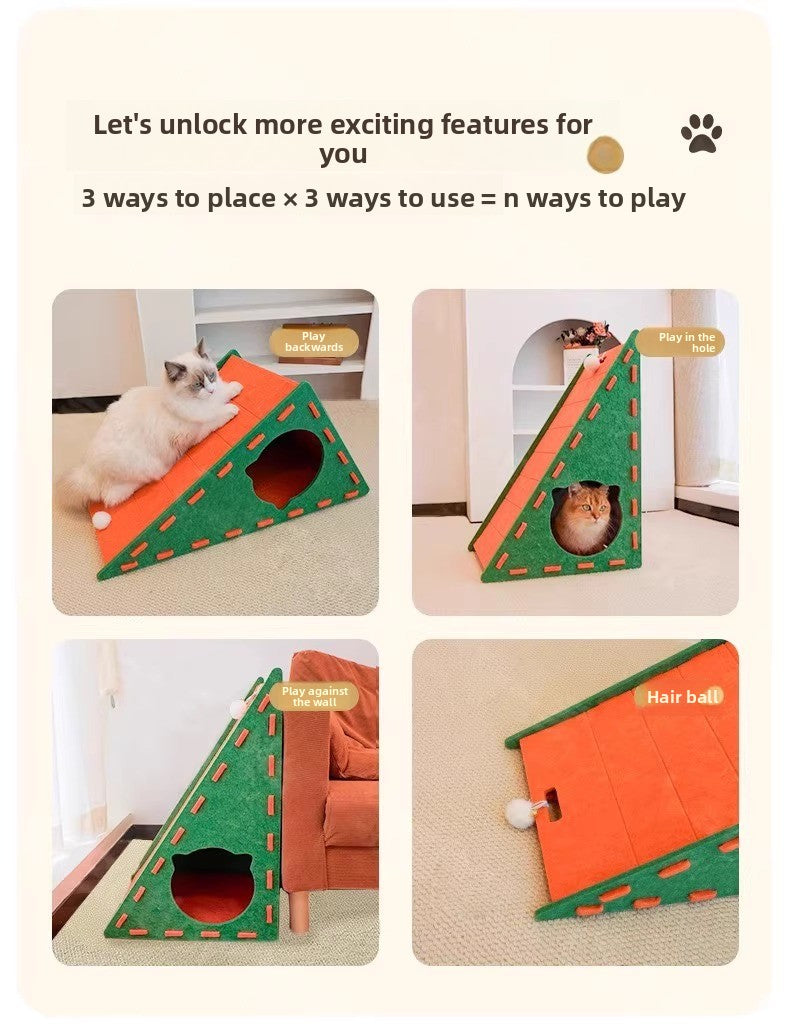 Let's unlock more exciting features for you

3 ways to place × 3 ways to use = n ways to play

Play backwards

Play in the hole

Play against the wall

Hair ball