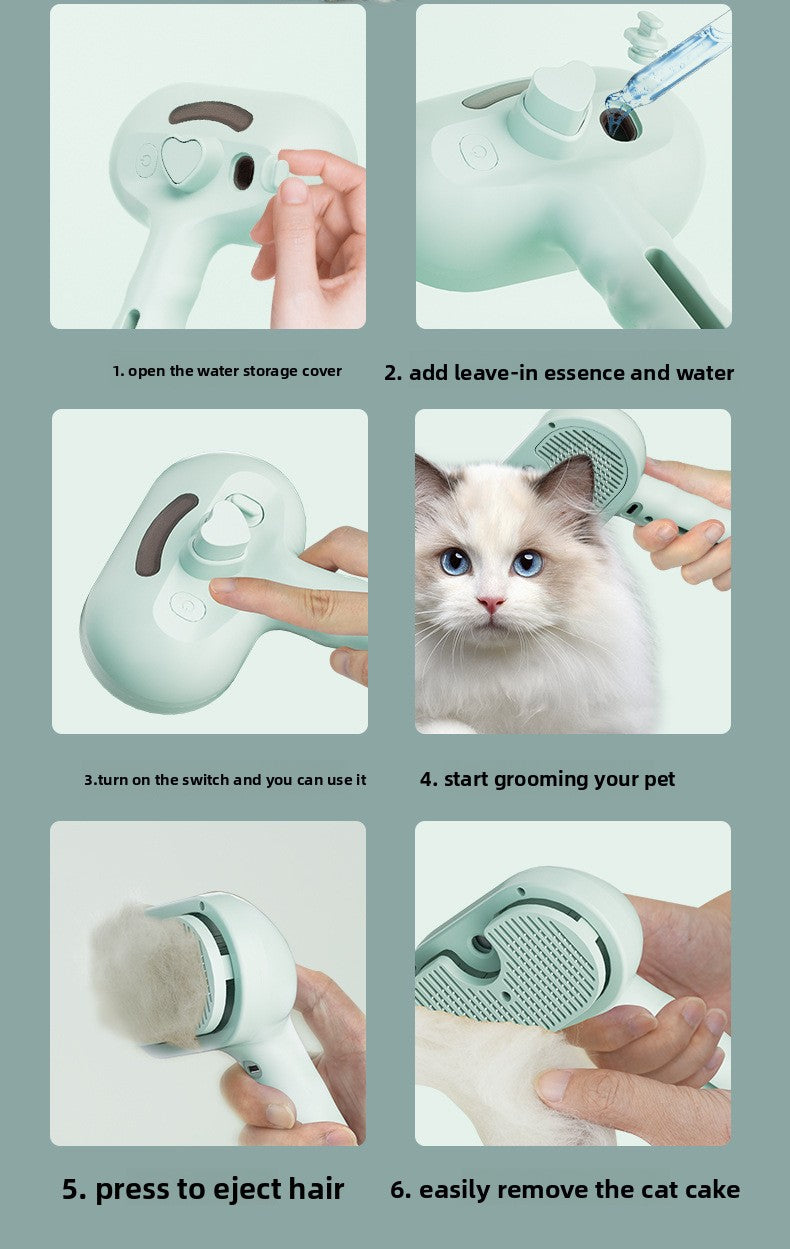 1. open the water storage cover

2. add leave-in essence and water

3.turn on the switch and you can use it

4. start grooming your pet

5. press to eject hair

6. easily remove the cat cake