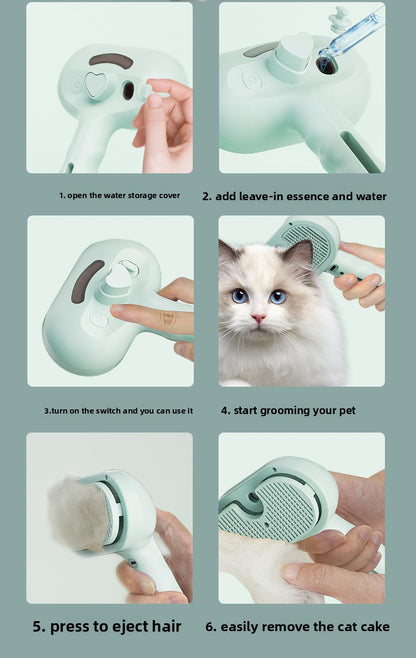 1. open the water storage cover

2. add leave-in essence and water

3.turn on the switch and you can use it

4. start grooming your pet

5. press to eject hair

6. easily remove the cat cake