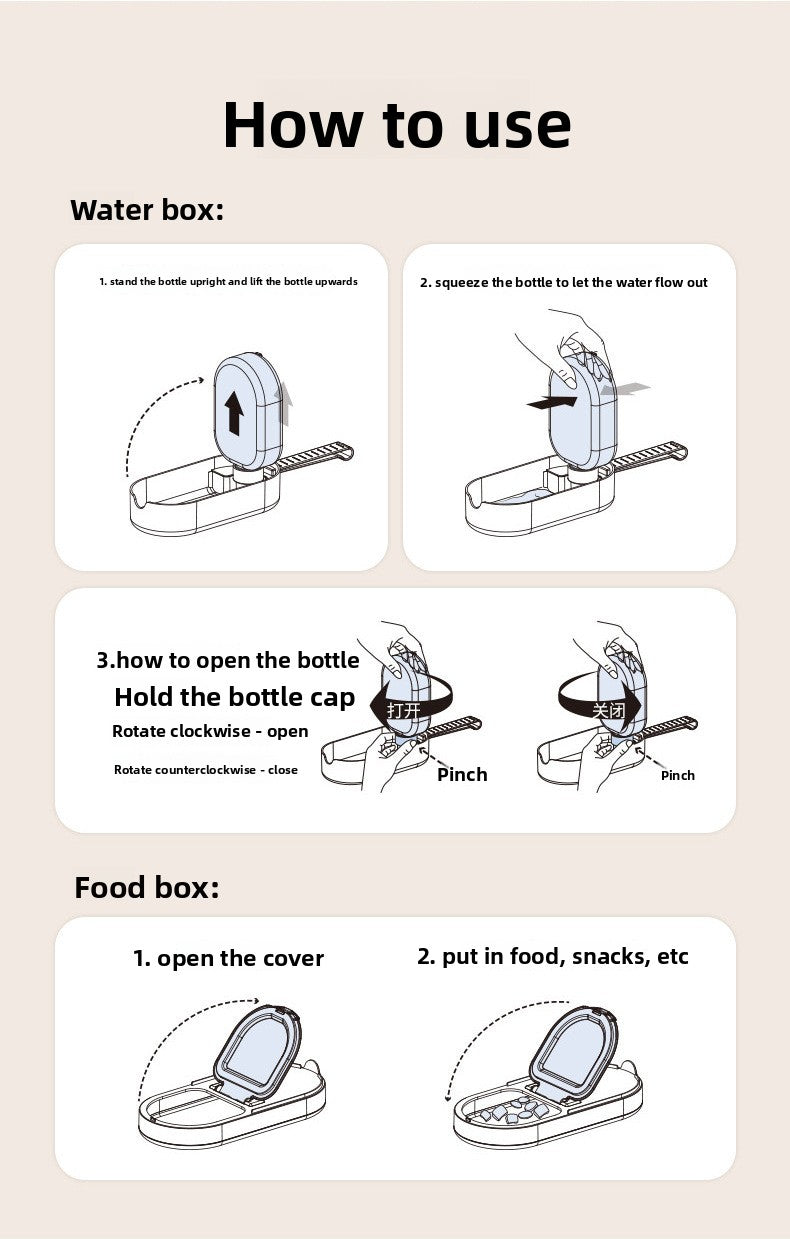 How to use

Water box:

1. stand the bottle upright and lift the bottle upwards

2. squeeze the bottle to let the water flow out

3.how to open the bottle
Hold the bottle cap
Rotate clockwise - open
Rotate counterclockwise - close

打开

Pinch

关闭

Pinch

Food box:

1. open the cover

2. put in food, snacks, etc