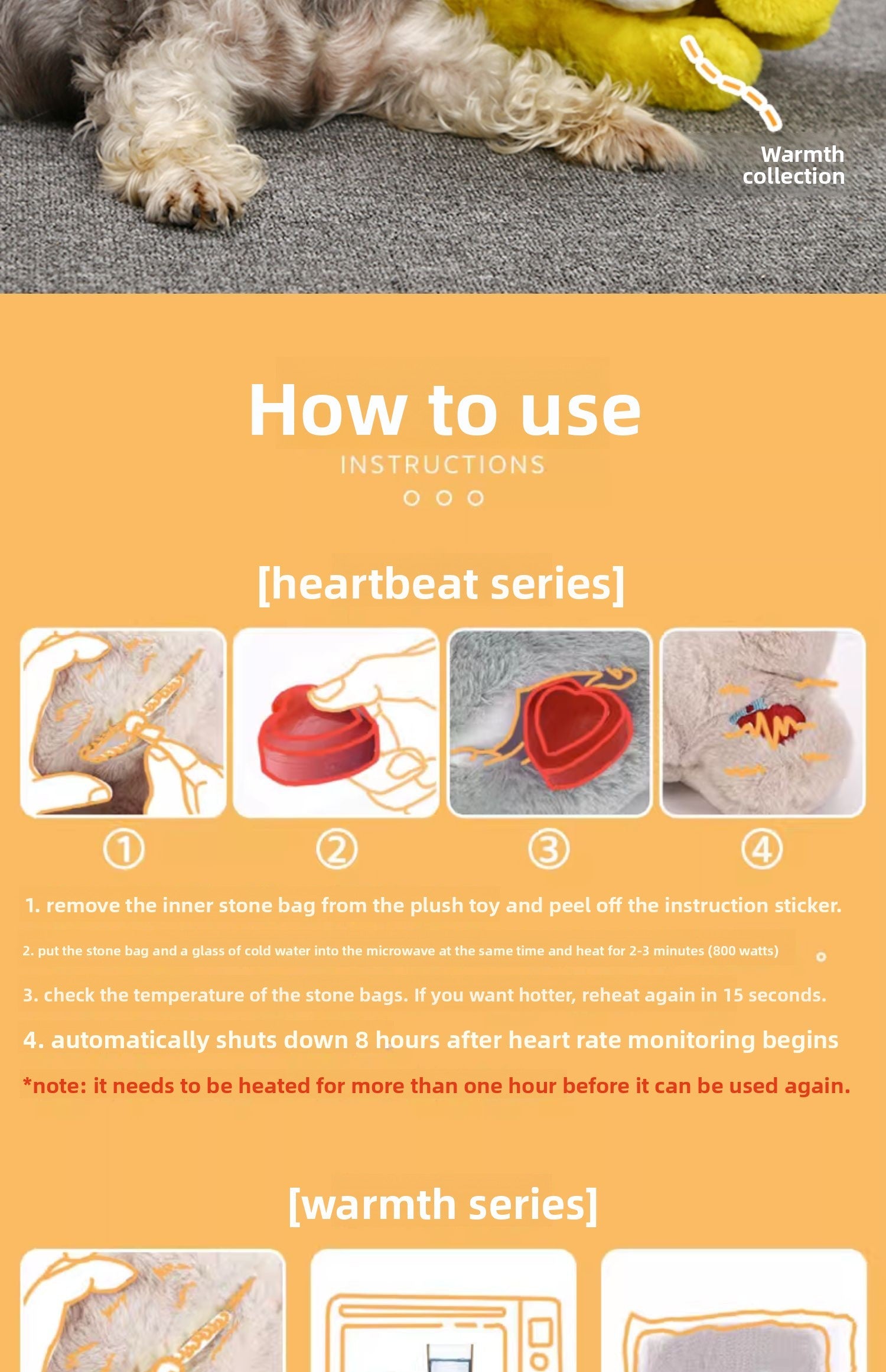 Warmth collection

How to use

INSTRUCTIONS

[heartbeat series]

①

②

③

④

1. remove the inner stone bag from the plush toy and peel off the instruction sticker.

2. put the stone bag and a glass of cold water into the microwave at the same time and heat for 2-3 minutes (800 watts)

3. check the temperature of the stone bags. If you want hotter, reheat again in 15 seconds.

4. automatically shuts down 8 hours after heart rate monitoring begins

*note: it needs to be heated for more than one hour before it can be used again.

[warmth series]