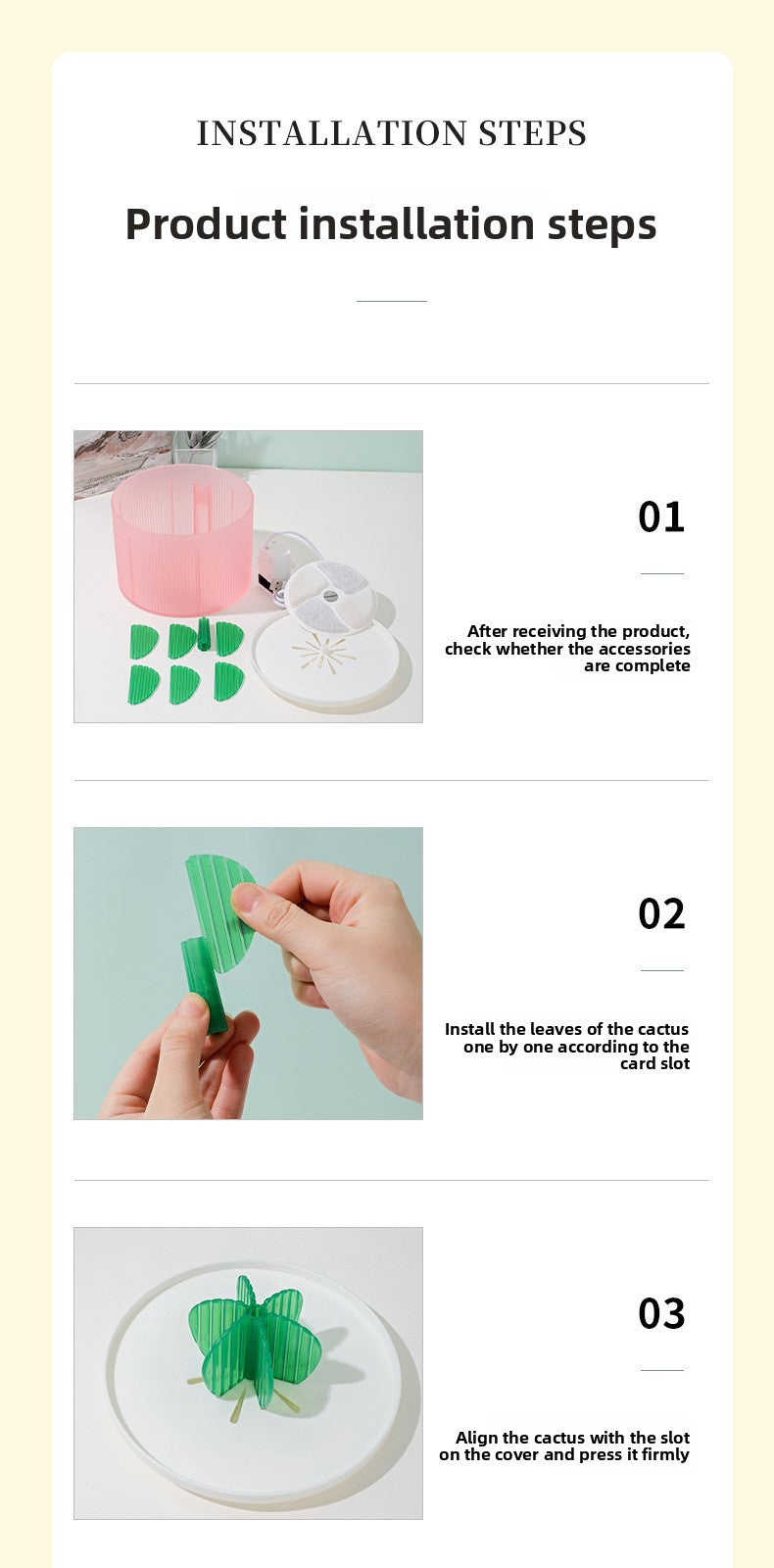 INSTALLATION STEPS

Product installation steps

01

After receiving the product, check whether the accessories are complete

02

Install the leaves of the cactus one by one according to the card slot

03

Align the cactus with the slot on the cover and press it firmly