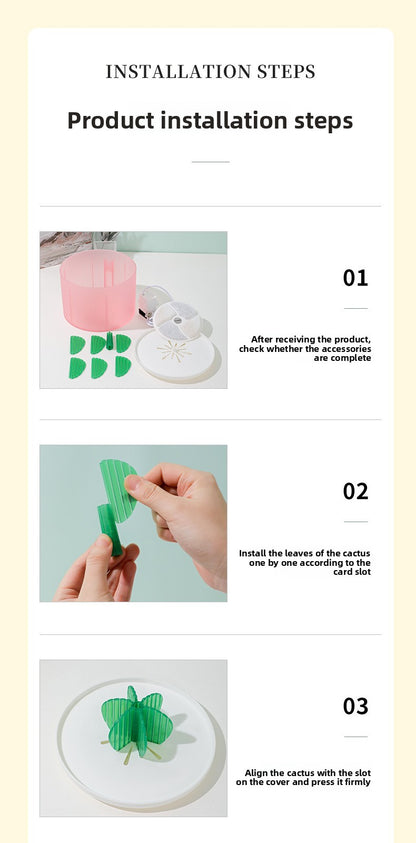 INSTALLATION STEPS

Product installation steps

01

After receiving the product, check whether the accessories are complete

02

Install the leaves of the cactus one by one according to the card slot

03

Align the cactus with the slot on the cover and press it firmly