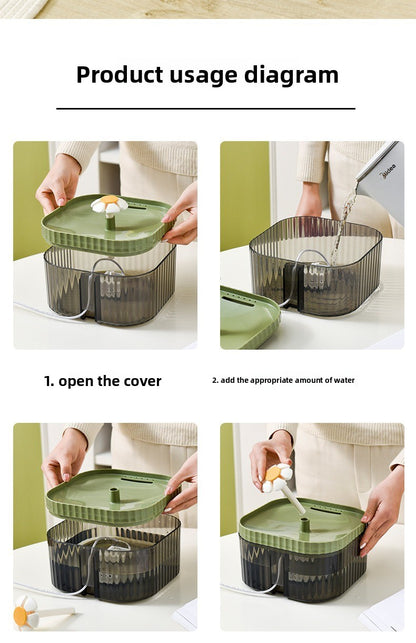 Product usage diagram

Midea

1. open the cover

2. add the appropriate amount of water