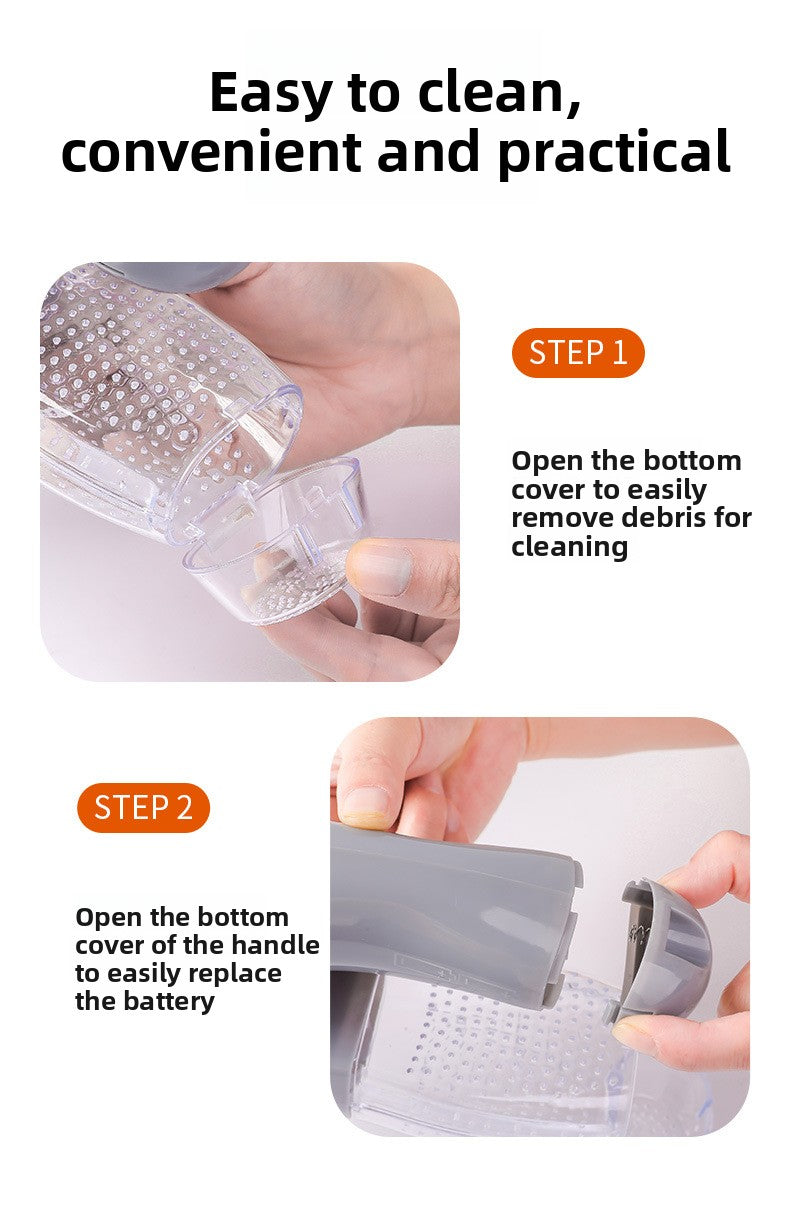 Easy to clean, convenient and practical

STEP 1

Open the bottom cover to easily remove debris for cleaning

STEP 2

Open the bottom cover of the handle to easily replace the battery