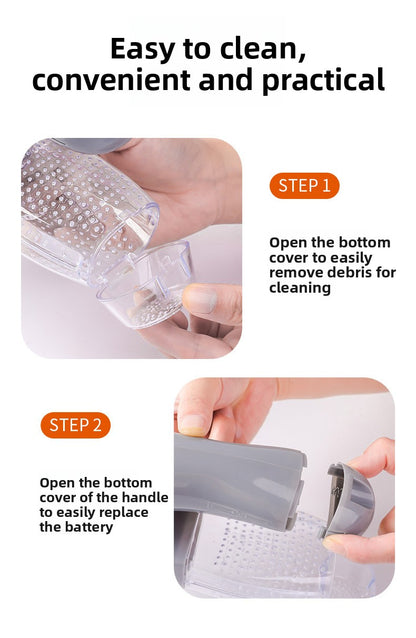 Easy to clean, convenient and practical

STEP 1

Open the bottom cover to easily remove debris for cleaning

STEP 2

Open the bottom cover of the handle to easily replace the battery