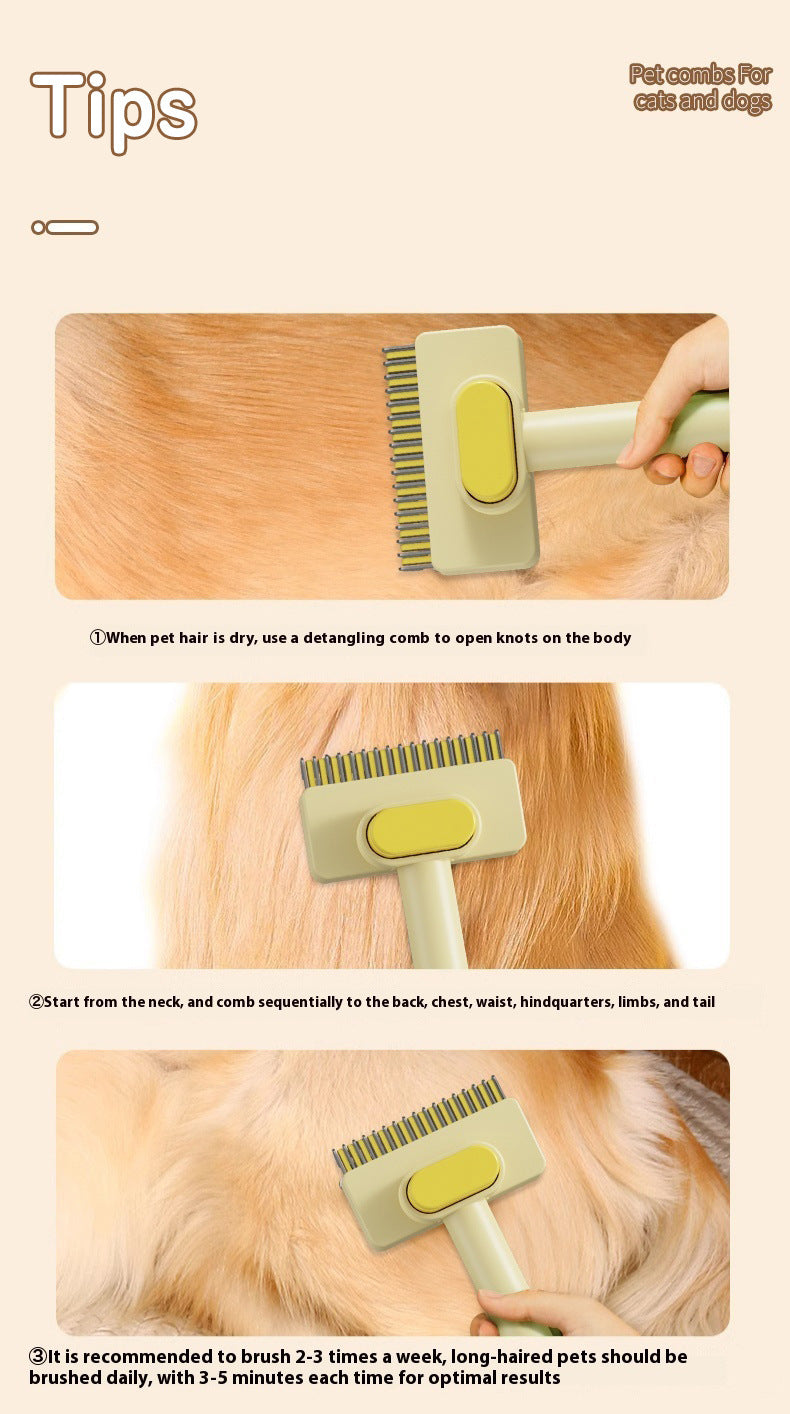 Tips

Pet combs For cats and dogs

①When pet hair is dry, use a detangling comb to open knots on the body

②Start from the neck, and comb sequentially to the back, chest, waist, hindquarters, limbs, and tail

③It is recommended to brush 2-3 times a week, long-haired pets should be brushed daily, with 3-5 minutes each time for optimal results