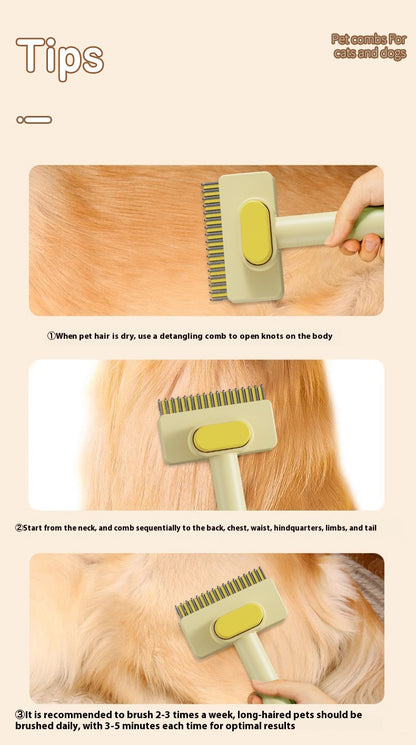 Tips

Pet combs For cats and dogs

①When pet hair is dry, use a detangling comb to open knots on the body

②Start from the neck, and comb sequentially to the back, chest, waist, hindquarters, limbs, and tail

③It is recommended to brush 2-3 times a week, long-haired pets should be brushed daily, with 3-5 minutes each time for optimal results