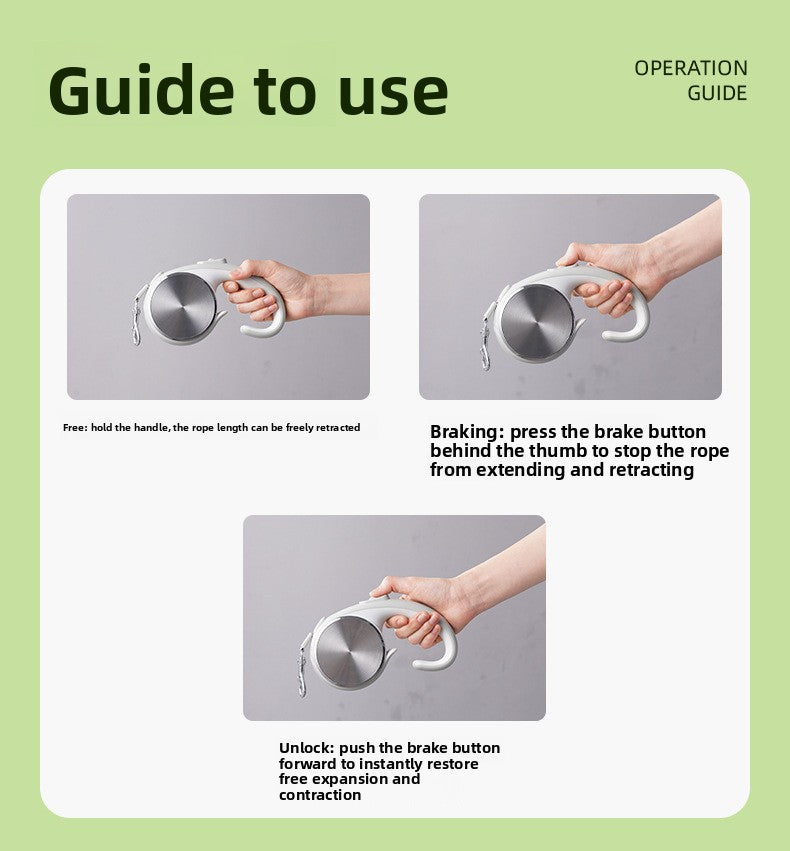 Guide to use

OPERATION GUIDE

Free: hold the handle, the rope length can be freely retracted

Braking: press the brake button behind the thumb to stop the rope from extending and retracting

Unlock: push the brake button forward to instantly restore free expansion and contraction