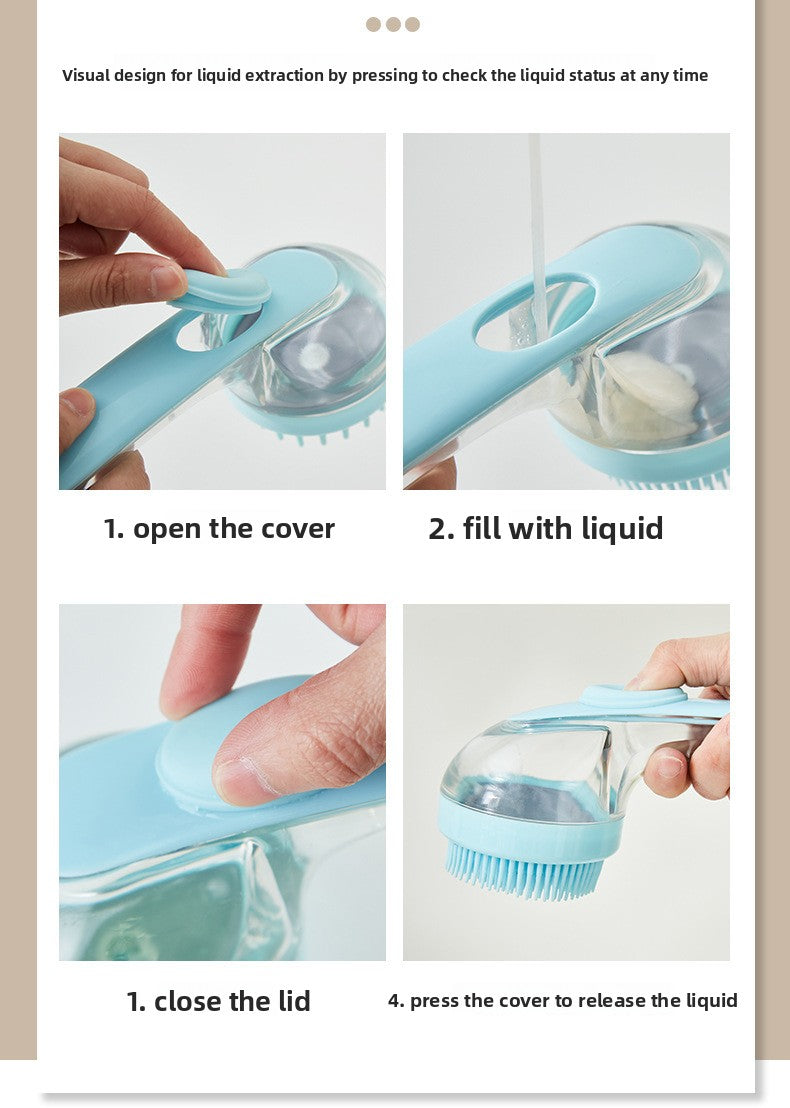 Visual design for liquid extraction by pressing to check the liquid status at any time

1. open the cover

2. fill with liquid

1. close the lid

4. press the cover to release the liquid