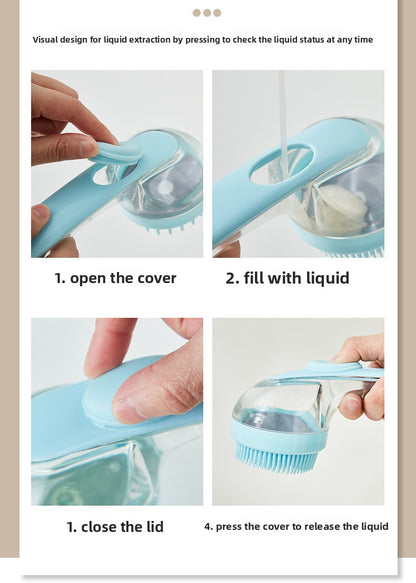 Visual design for liquid extraction by pressing to check the liquid status at any time

1. open the cover

2. fill with liquid

1. close the lid

4. press the cover to release the liquid