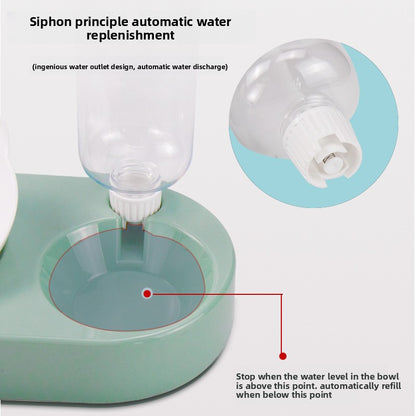 Siphon principle automatic water replenishment

(ingenious water outlet design, automatic water discharge)

Stop when the water level in the bowl is above this point. automatically refill when below this point