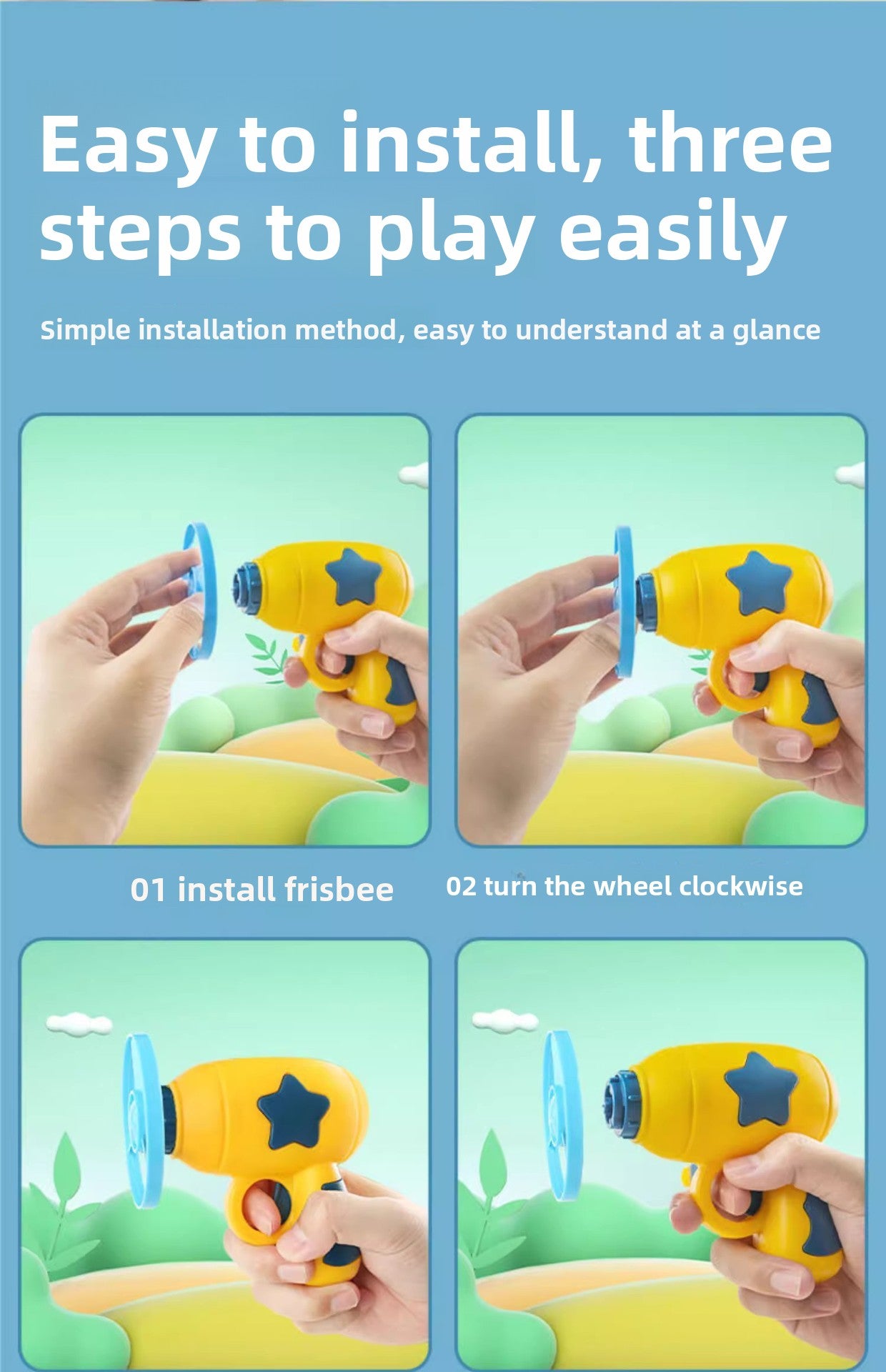 Easy to install, three steps to play easily

Simple installation method, easy to understand at a glance

01 install frisbee

02 turn the wheel clockwise