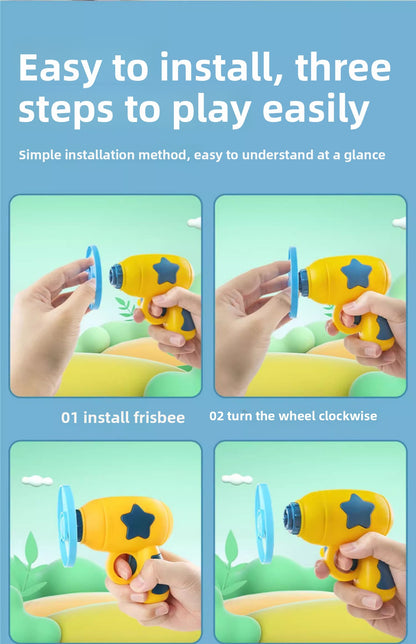 Easy to install, three steps to play easily

Simple installation method, easy to understand at a glance

01 install frisbee

02 turn the wheel clockwise