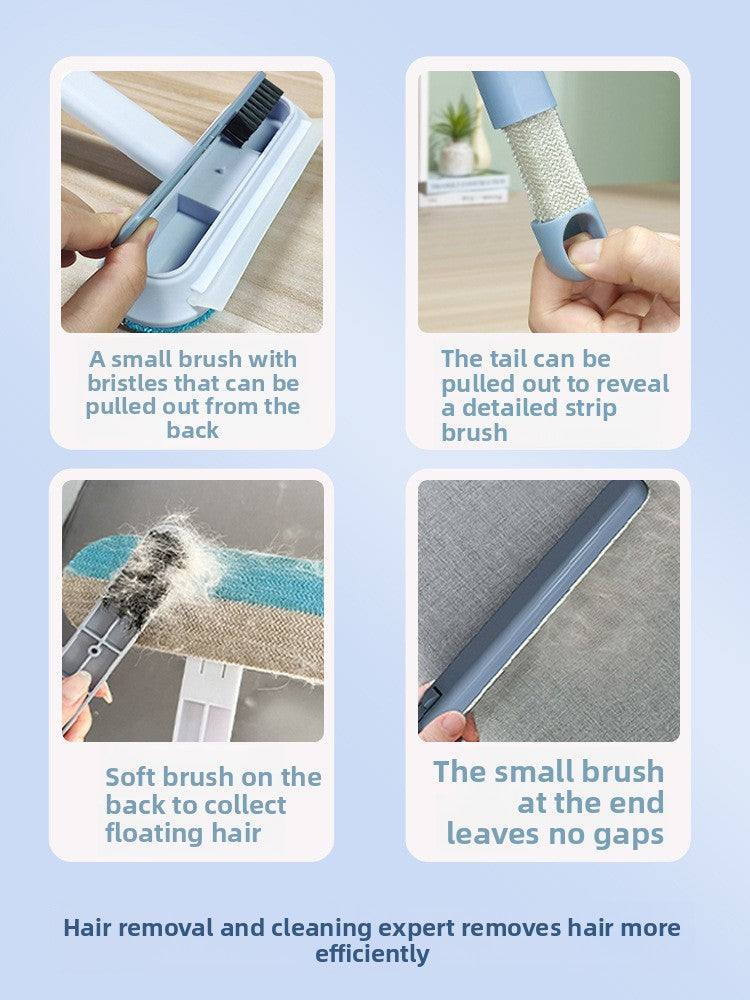 A small brush with bristles that can be pulled out from the back

The tail can be pulled out to reveal a detailed strip brush

Soft brush on the back to collect floating hair

The small brush at the end leaves no gaps

Hair removal and cleaning expert removes hair more efficiently