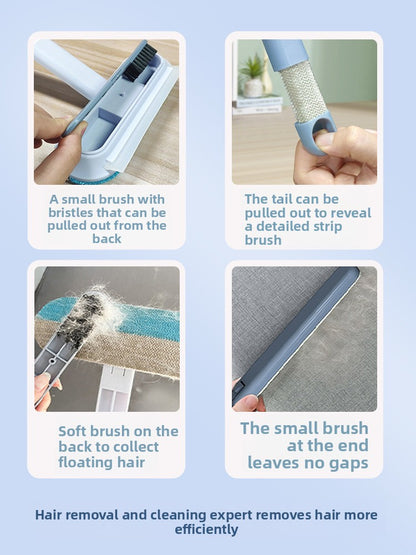 A small brush with bristles that can be pulled out from the back

The tail can be pulled out to reveal a detailed strip brush

Soft brush on the back to collect floating hair

The small brush at the end leaves no gaps

Hair removal and cleaning expert removes hair more efficiently