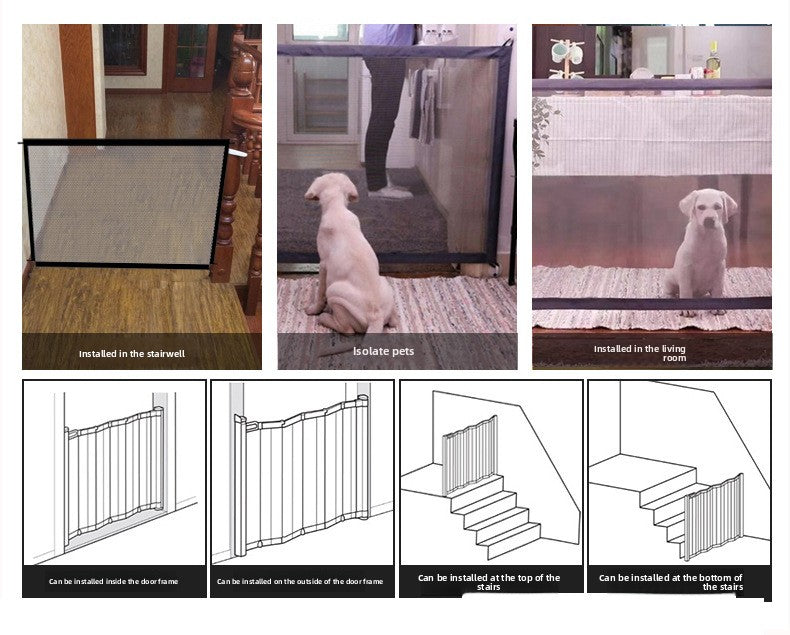 Installed in the stairwell

Isolate pets

Installed in the living room

Can be installed inside the door frame

Can be installed on the outside of the door frame

Can be installed at the top of the stairs

Can be installed at the bottom of the stairs