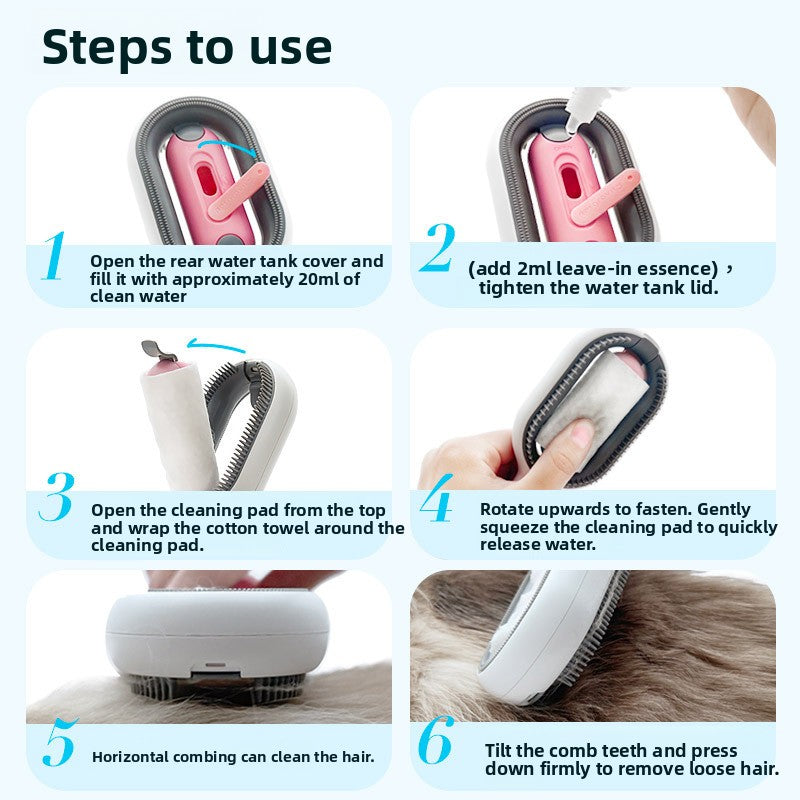 Steps to use

1 Open the rear water tank cover and fill it with approximately 20ml of clean water

2 (add 2ml leave-in essence)， tighten the water tank lid.

3 Open the cleaning pad from the top and wrap the cotton towel around the cleaning pad.

4 Rotate upwards to fasten. Gently squeeze the cleaning pad to quickly release water.

5 Horizontal combing can clean the hair.

6 Tilt the comb teeth and press down firmly to remove loose hair.