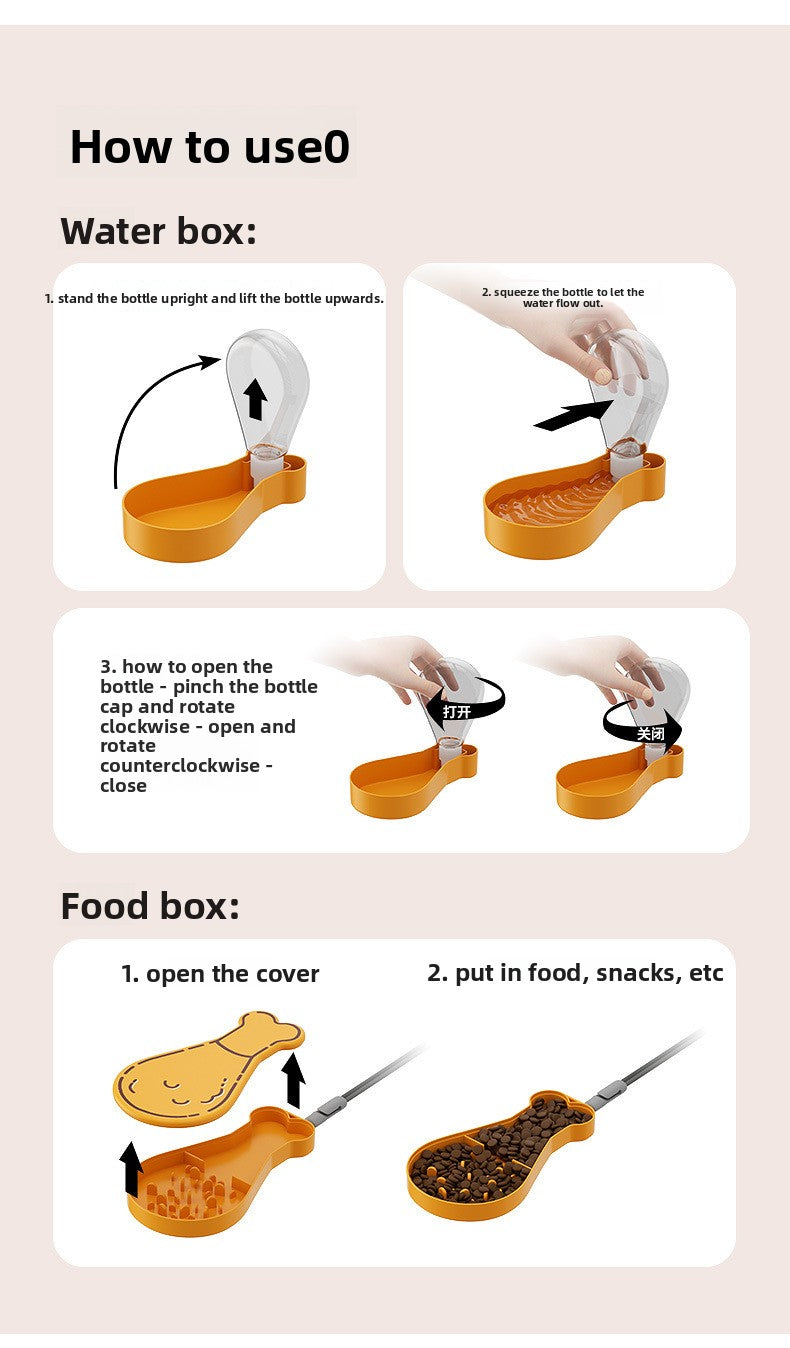 How to use0

Water box:

1. stand the bottle upright and lift the bottle upwards.

2. squeeze the bottle to let the water flow out.

3. how to open the bottle - pinch the bottle cap and rotate clockwise - open and rotate counterclockwise - close

打开

关闭

Food box:

1. open the cover

2. put in food, snacks, etc