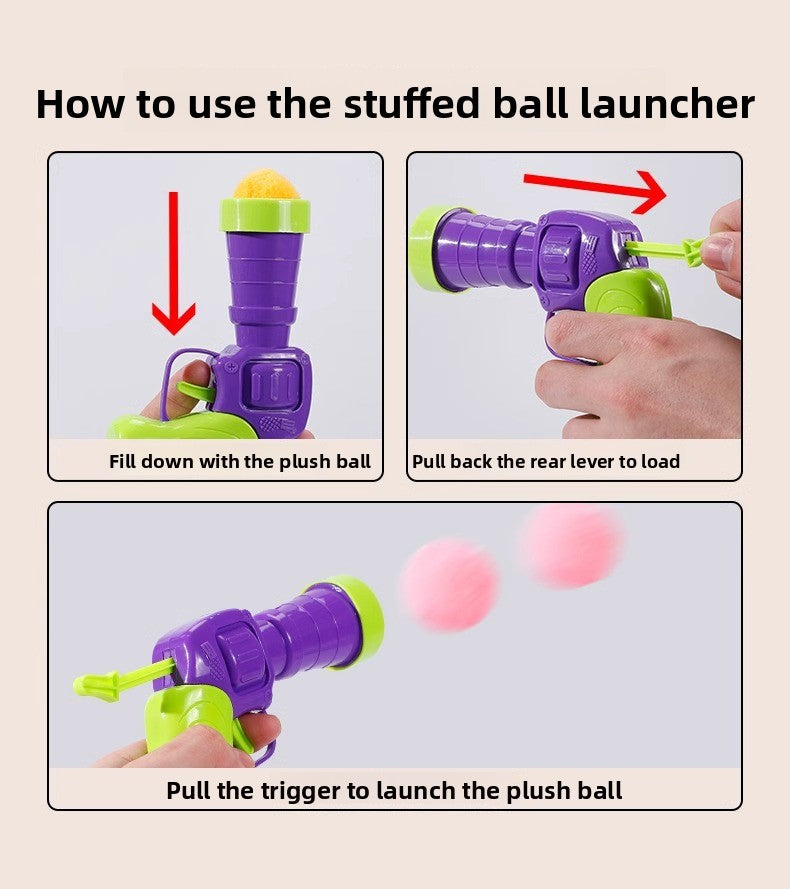 How to use the stuffed ball launcher

Fill down with the plush ball

Pull back the rear lever to load

Pull the trigger to launch the plush ball