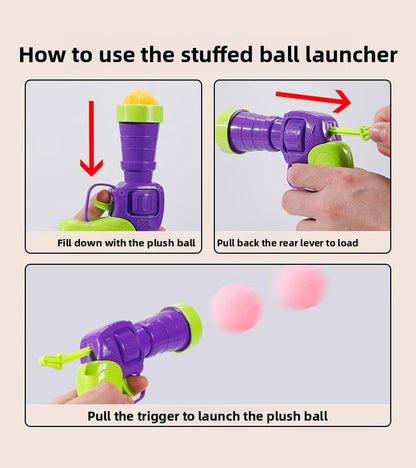 How to use the stuffed ball launcher

Fill down with the plush ball

Pull back the rear lever to load

Pull the trigger to launch the plush ball