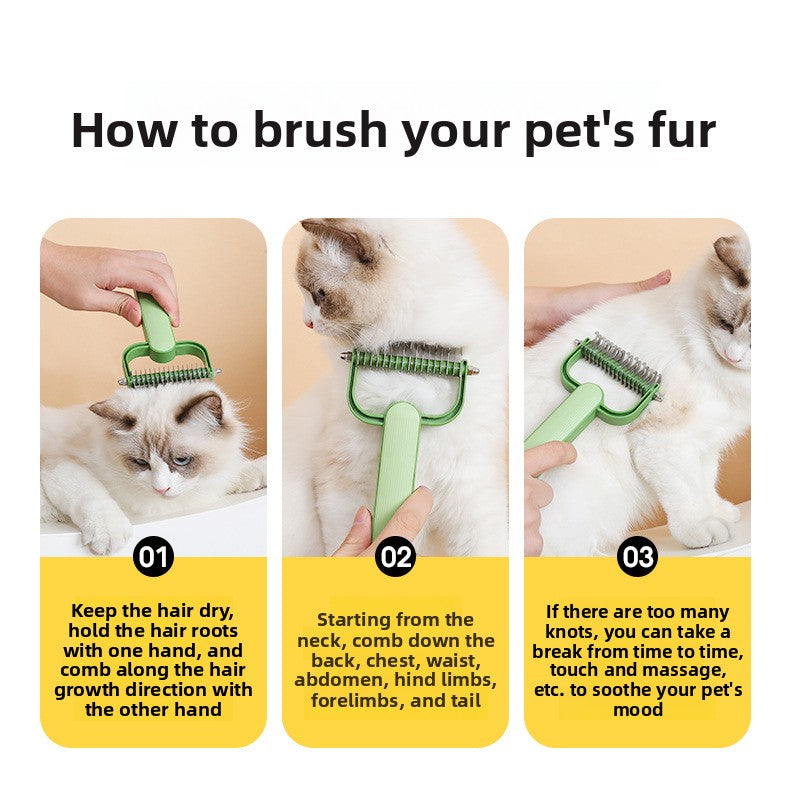 How to brush your pet's fur

01

Keep the hair dry, hold the hair roots with one hand, and comb along the hair growth direction with the other hand

02

Starting from the neck, comb down the back, chest, waist, abdomen, hind limbs, forelimbs, and tail

03

If there are too many knots, you can take a break from time to time, touch and massage, etc. to soothe your pet's mood