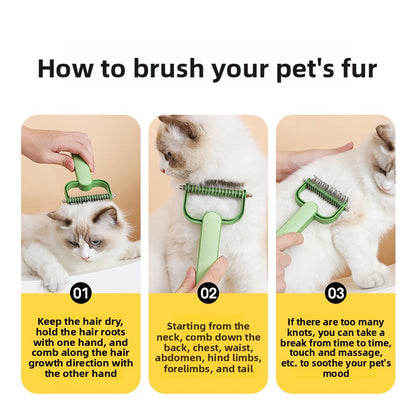 How to brush your pet's fur

01

Keep the hair dry, hold the hair roots with one hand, and comb along the hair growth direction with the other hand

02

Starting from the neck, comb down the back, chest, waist, abdomen, hind limbs, forelimbs, and tail

03

If there are too many knots, you can take a break from time to time, touch and massage, etc. to soothe your pet's mood