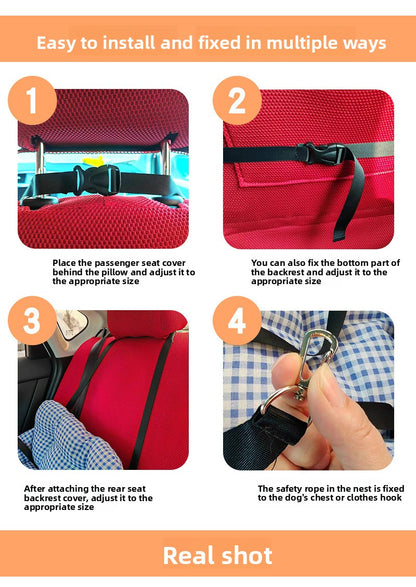 Easy to install and fixed in multiple ways

1

Place the passenger seat cover behind the pillow and adjust it to the appropriate size

2

You can also fix the bottom part of the backrest and adjust it to the appropriate size

3

After attaching the rear seat backrest cover, adjust it to the appropriate size

4

The safety rope in the nest is fixed to the dog's chest or clothes hook

Real shot