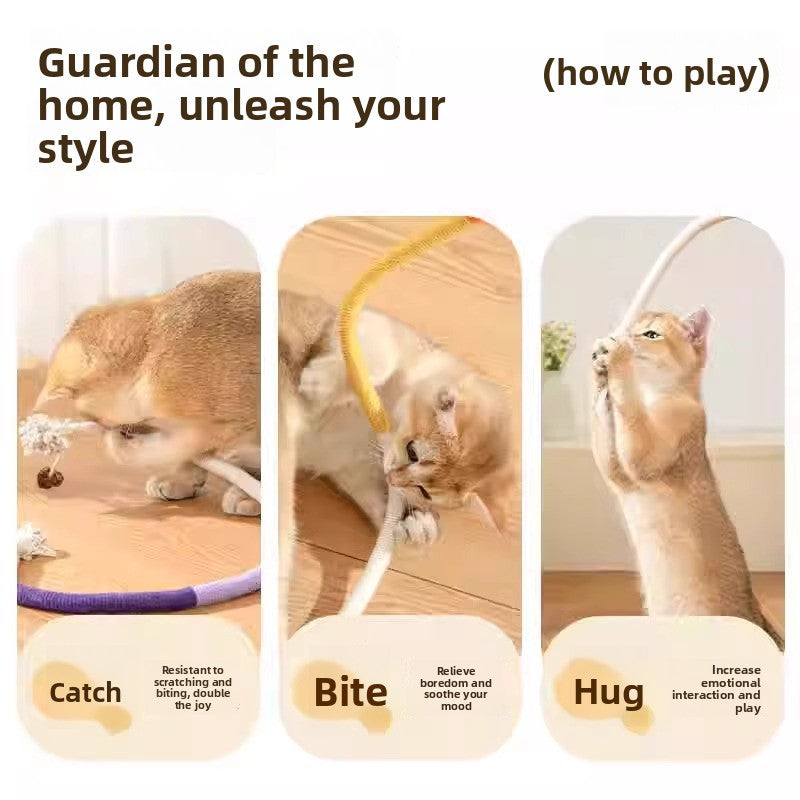 Guardian of the home, unleash your style

(how to play)

Catch

Resistant to scratching and biting, double the joy

Bite

Relieve boredom and soothe your mood

Hug

Increase emotional interaction and play